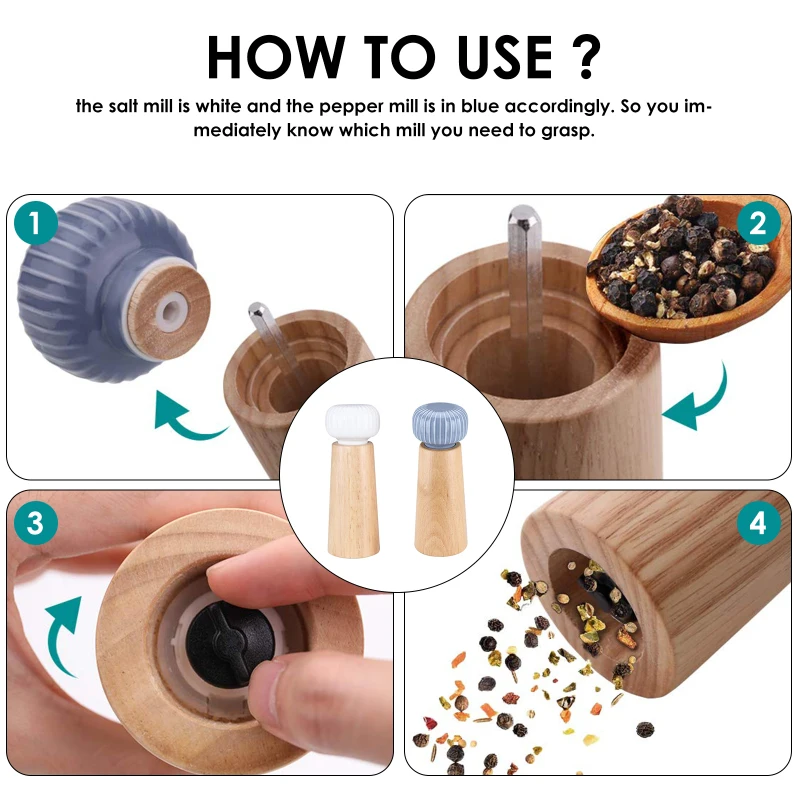 HOW TO USE ?

the salt mill is white and the pepper mill is in blue accordingly. So you immediately know which mill you need to grasp.

1

2

3

4