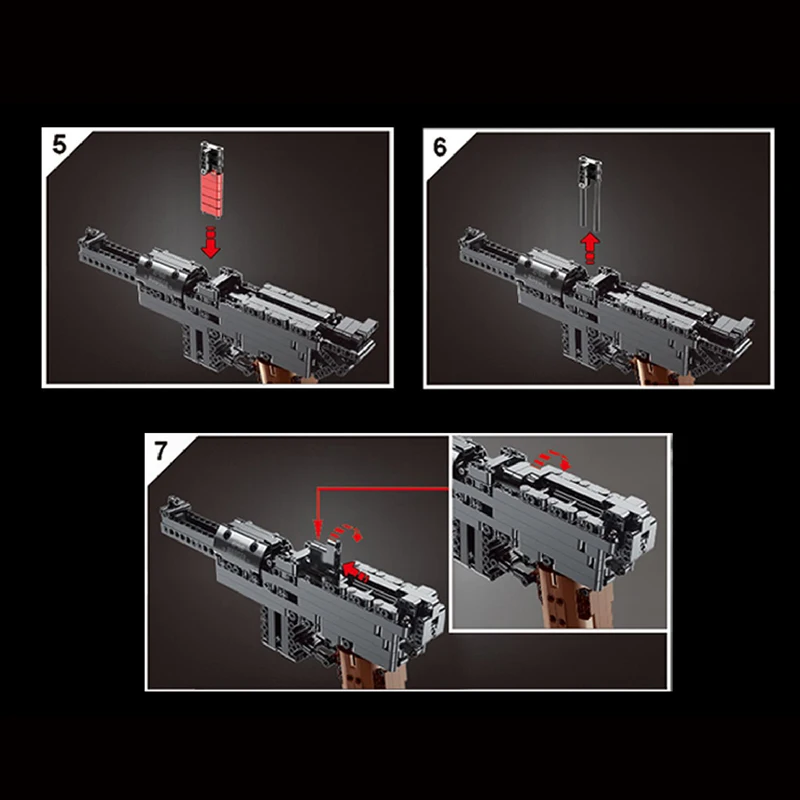 5

6

7