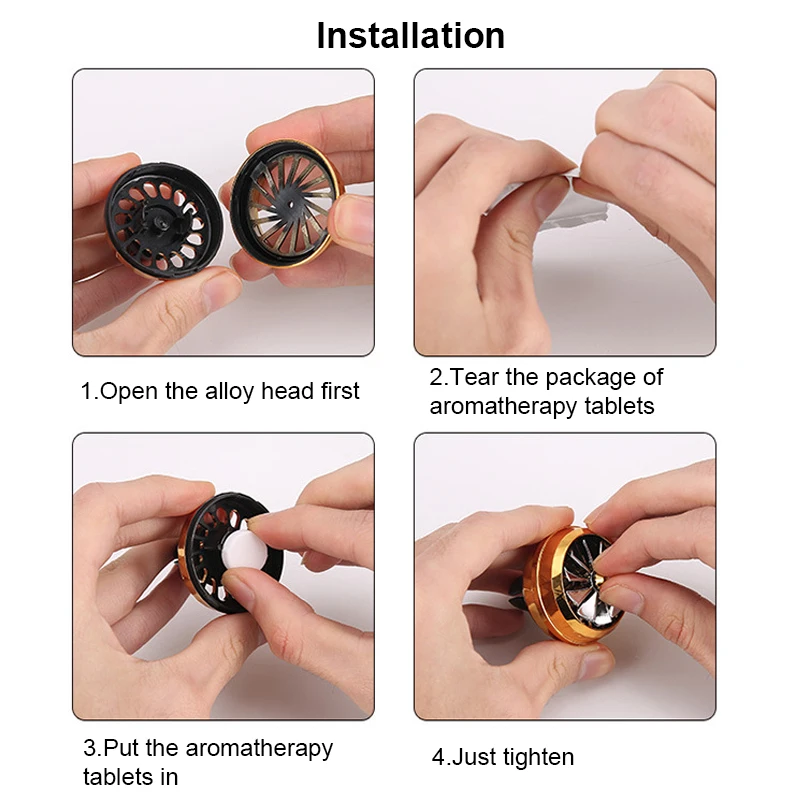 Installation

1.Open the alloy head first

2.Tear the package of aromatherapy tablets

3.Put the aromatherapy tablets in

4.Just tighten