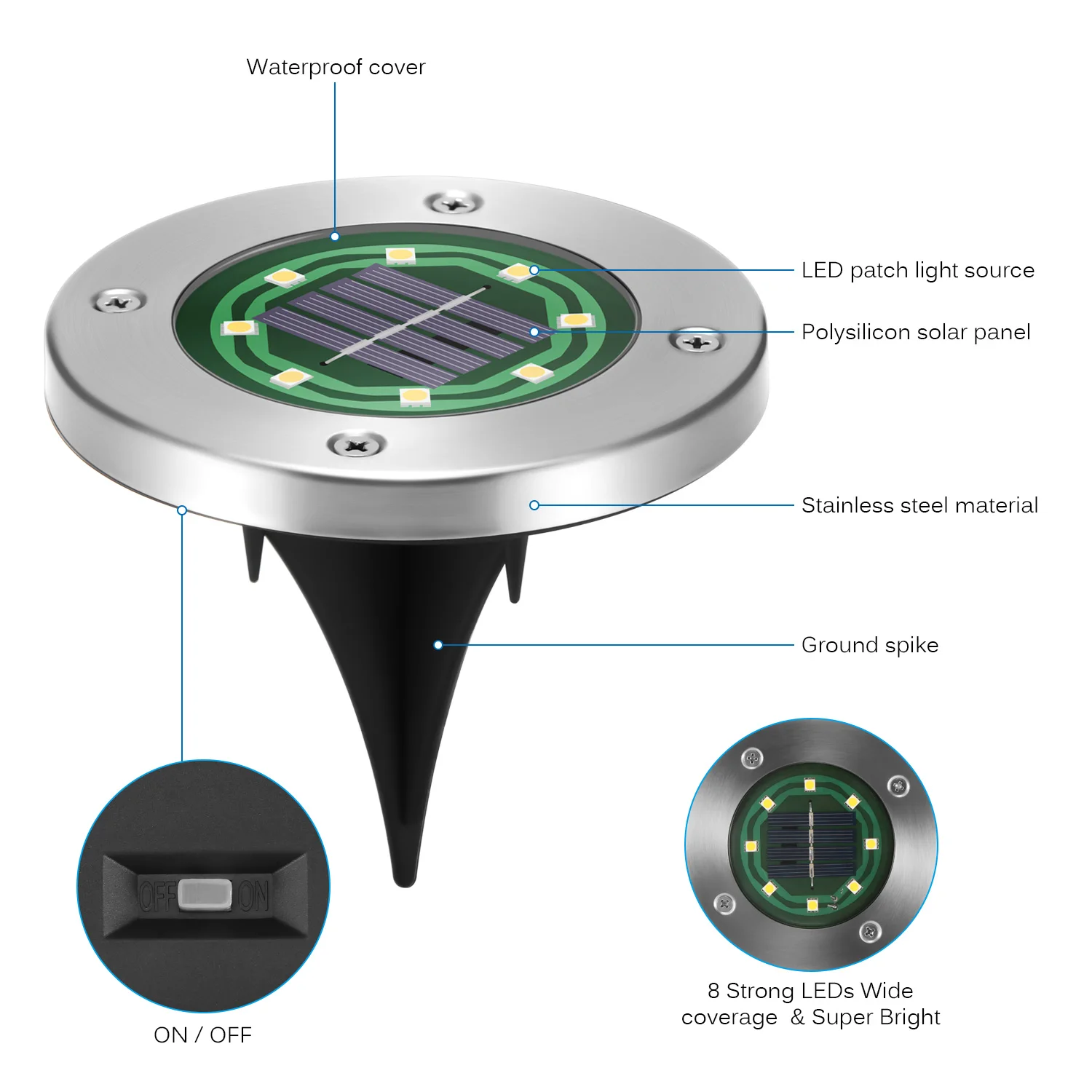 Waterproof cover

LED patch light source

Polysilicon solar panel

Stainless steel material

Ground spike

OFF ON

ON / OFF

8 Strong LEDs Wide coverage & Super Bright