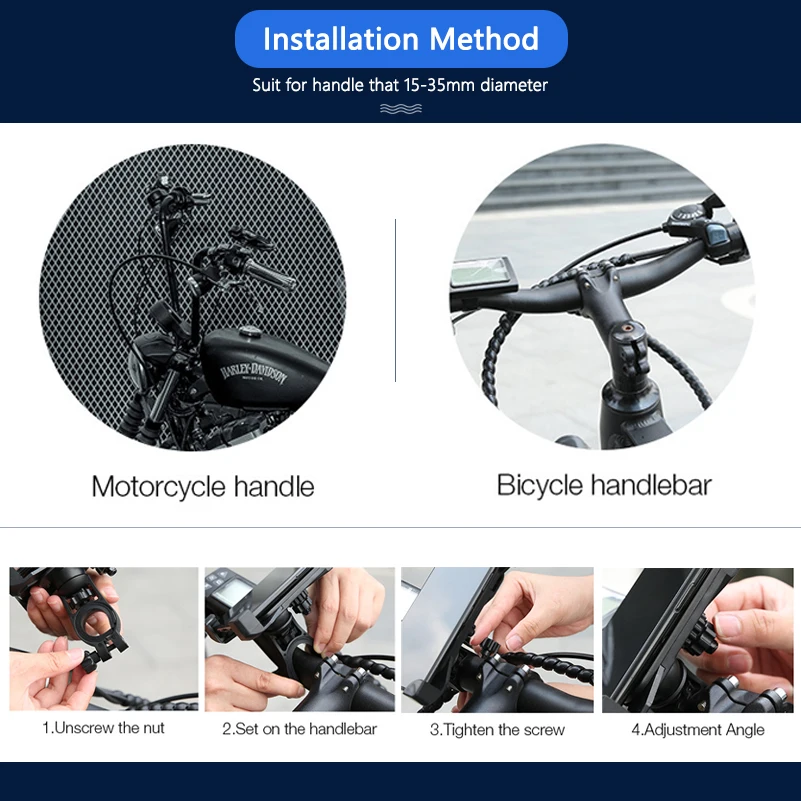 Installation Method

Suit for handle that 15-35mm diameter

HARLEY-DAVIDSON

Motorcycle handle

Bicycle handlebar

1.Unscrew the nut

2.Set on the handlebar

3.Tighten the screw

4.Adjustment Angle