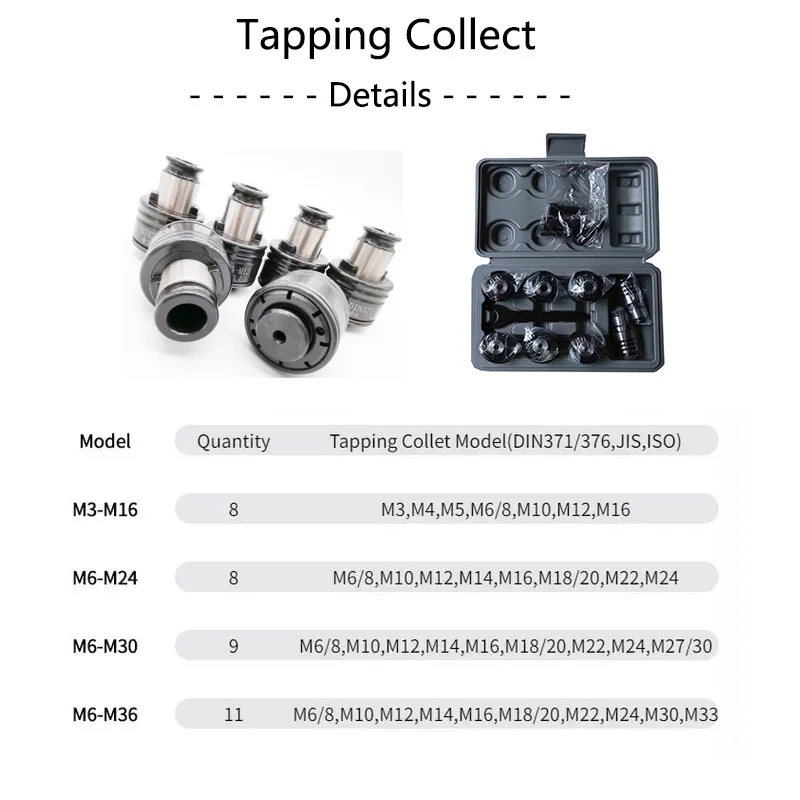 Tapping Collect

- - - - - - Details - - - - - -

| Model | Quantity | Tapping Collet Model(DIN371/376,JIS,ISO) |
|---|---|---|
| M3-M16 | 8 | M3,M4,M5,M6/8,M10,M12,M16 |
| M6-M24 | 8 | M6/8,M10,M12,M14,M16,M18/20,M22,M24 |
| M6-M30 | 9 | M6/8,M10,M12,M14,M16,M18/20,M22,M24,M27/30 |
| M6-M36 | 11 | M6/8,M10,M12,M14,M16,M18/20,M22,M24,M30,M33 |