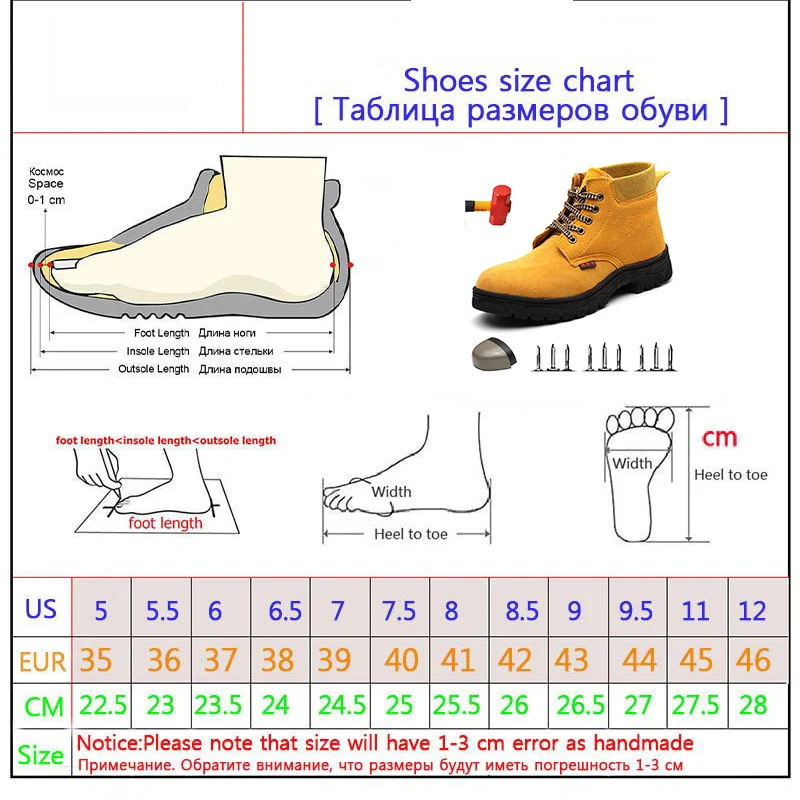 Shoes size chart
[ Таблица размеров обуви ]

Космос
Space
0-1 cm

Foot Length Длина ноги
Insole Length Длина стельки
Outsole Length Длина подошвы

foot length<insole length<outsole length

foot length

Width

Heel to toe

Width

cm

Heel to toe

| US | 5 | 5.5 | 6 | 6.5 | 7 | 7.5 | 8 | 8.5 | 9 | 9.5 | 11 | 12 |
|---|---|---|---|---|---|---|---|---|---|---|---|---|
| EUR | 35 | 36 | 37 | 38 | 39 | 40 | 41 | 42 | 43 | 44 | 45 | 46 |
| CM | 22.5 | 23 | 23.5 | 24 | 24.5 | 25 | 25.5 | 26 | 26.5 | 27 | 27.5 | 28 |

Size Notice:Please note that size will have 1-3 cm error as handmade
Примечание. Обратите внимание, что размеры будут иметь погрешность 1-3 см