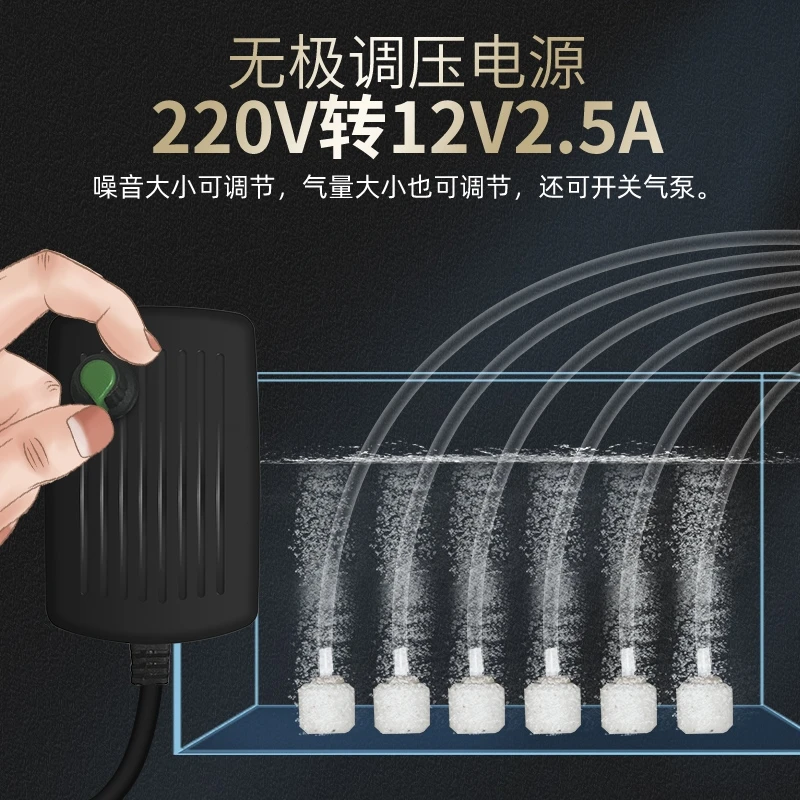 无极调压电源
220V转12V2.5A
噪音大小可调节，气量大小也可调节，还可开关气泵。