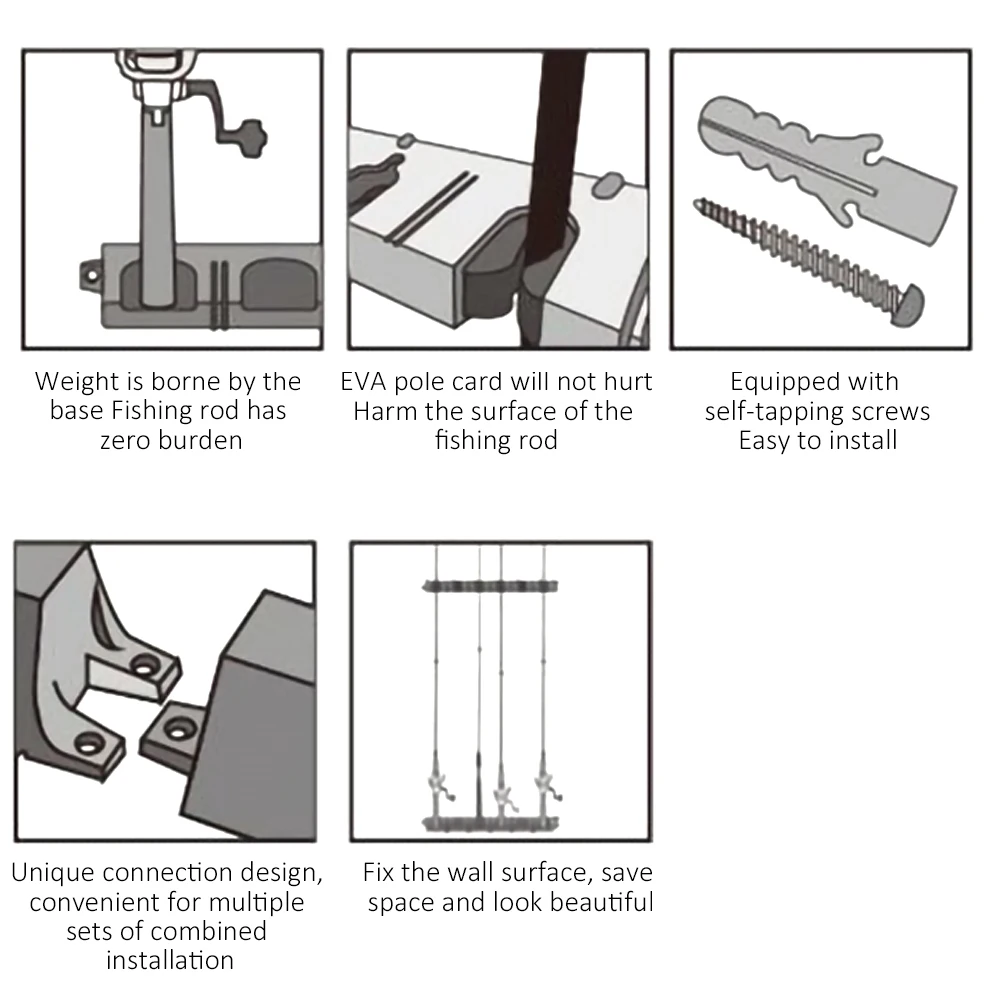 Weight is borne by the base Fishing rod has zero burden

EVA pole card will not hurt Harm the surface of the fishing rod

Equipped with self-tapping screws Easy to install

Unique connection design, convenient for multiple sets of combined installation

Fix the wall surface, save space and look beautiful