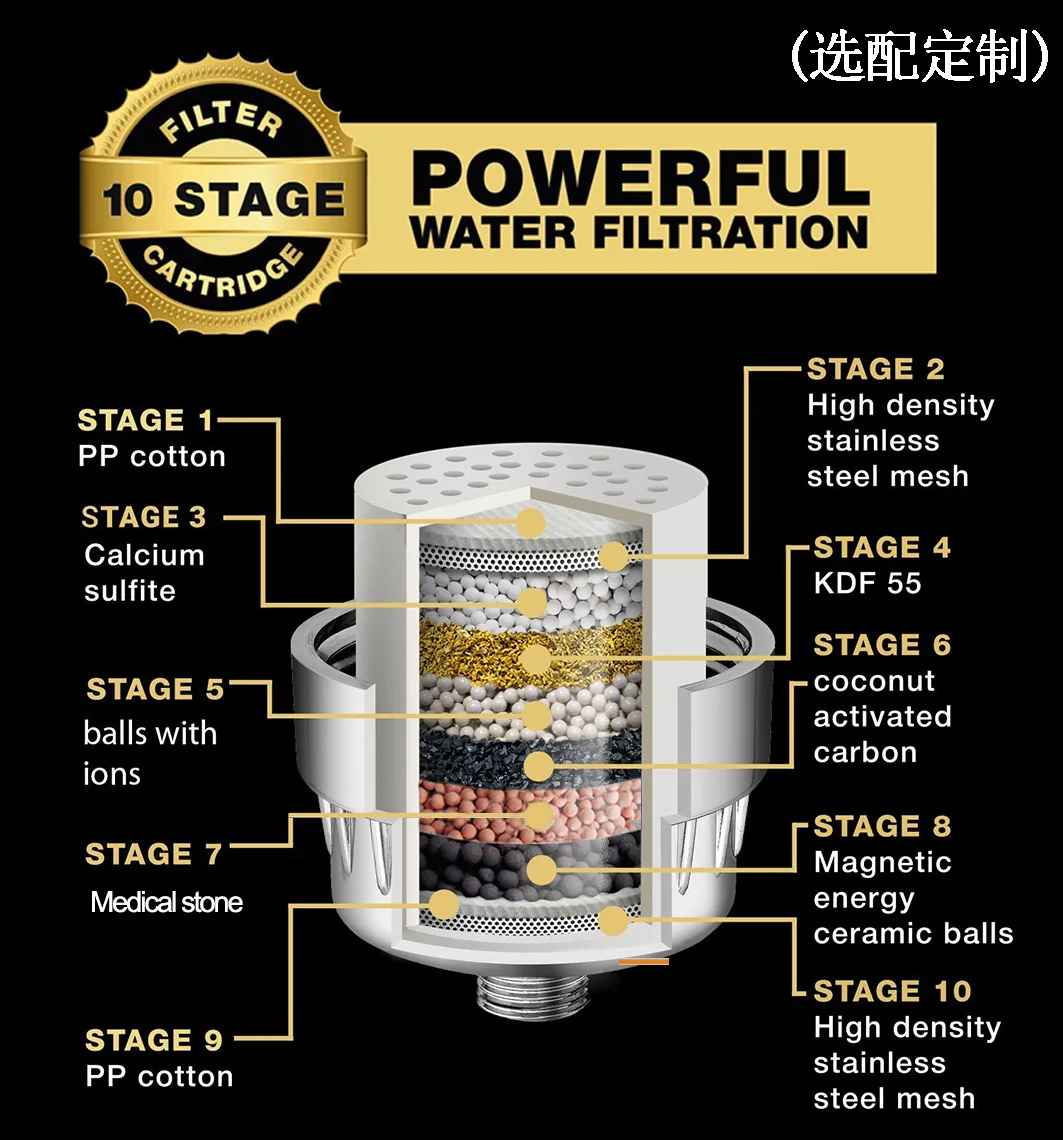 (选配定制)

FILTER
10 STAGE
CARTRIDGE

POWERFUL
WATER FILTRATION

STAGE 1
PP cotton

STAGE 3
Calcium sulfite

STAGE 5
balls with ions

STAGE 7
Medical stone

STAGE 9
PP cotton

STAGE 2
High density stainless steel mesh

STAGE 4
KDF 55

STAGE 6
coconut activated carbon

STAGE 8
Magnetic energy ceramic balls

STAGE 10
High density stainless steel mesh