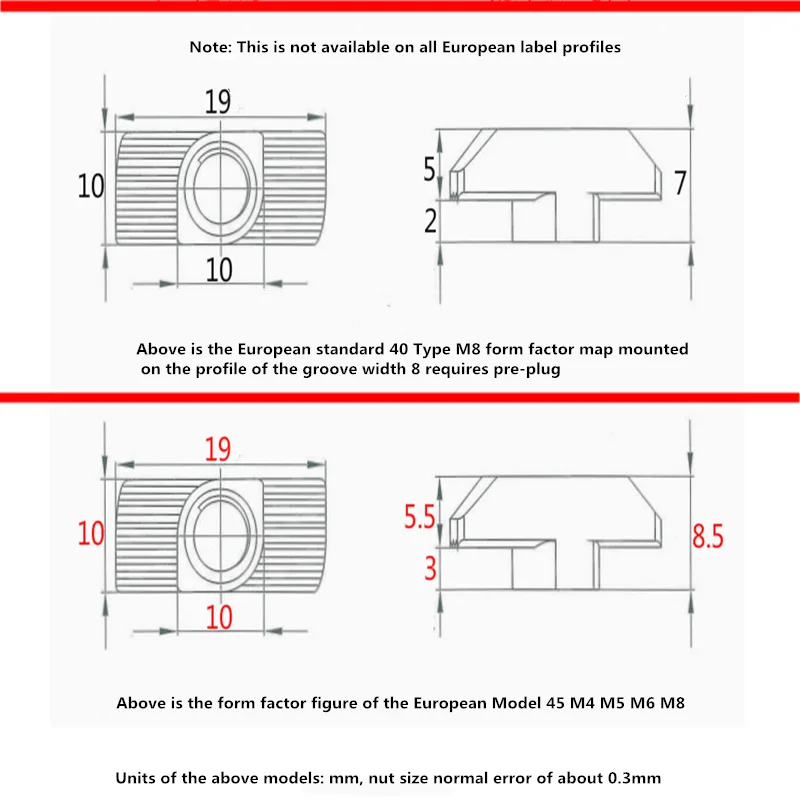 Note: This is not available on all European label profiles

19

10

10

5

2

7

Above is the European standard 40 Type M8 form factor map mounted on the profile of the groove width 8 requires pre-plug

19

10

10

5.5

3

8.5

Above is the form factor figure of the European Model 45 M4 M5 M6 M8

Units of the above models: mm, nut size normal error of about 0.3mm