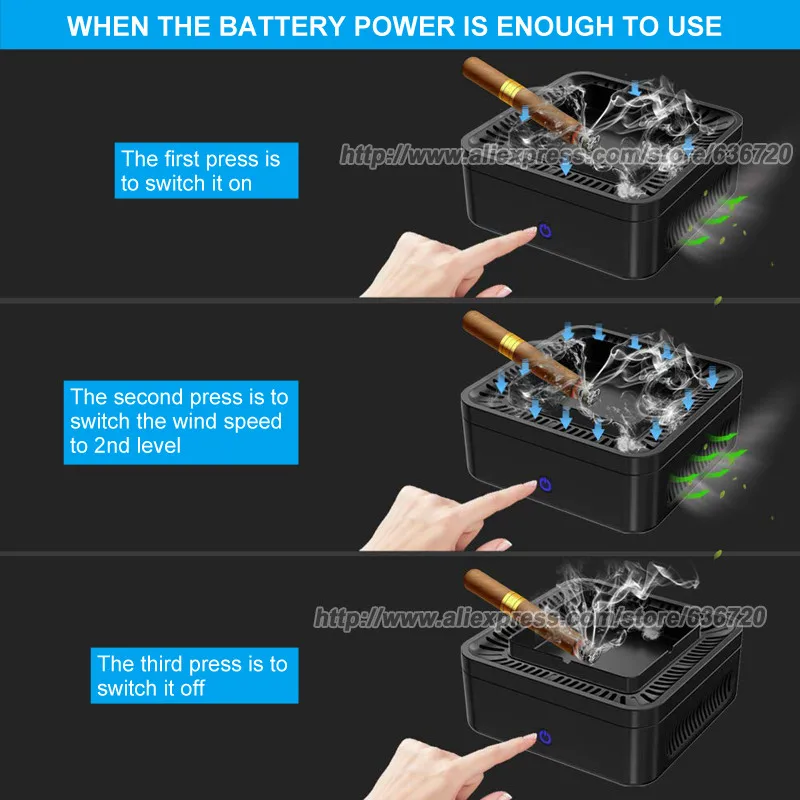 WHEN THE BATTERY POWER IS ENOUGH TO USE

The first press is to switch it on

http://www.aliexpress.com/store/636720

The second press is to switch the wind speed to 2nd level

http://www.aliexpress.com/store/636720

The third press is to switch it off