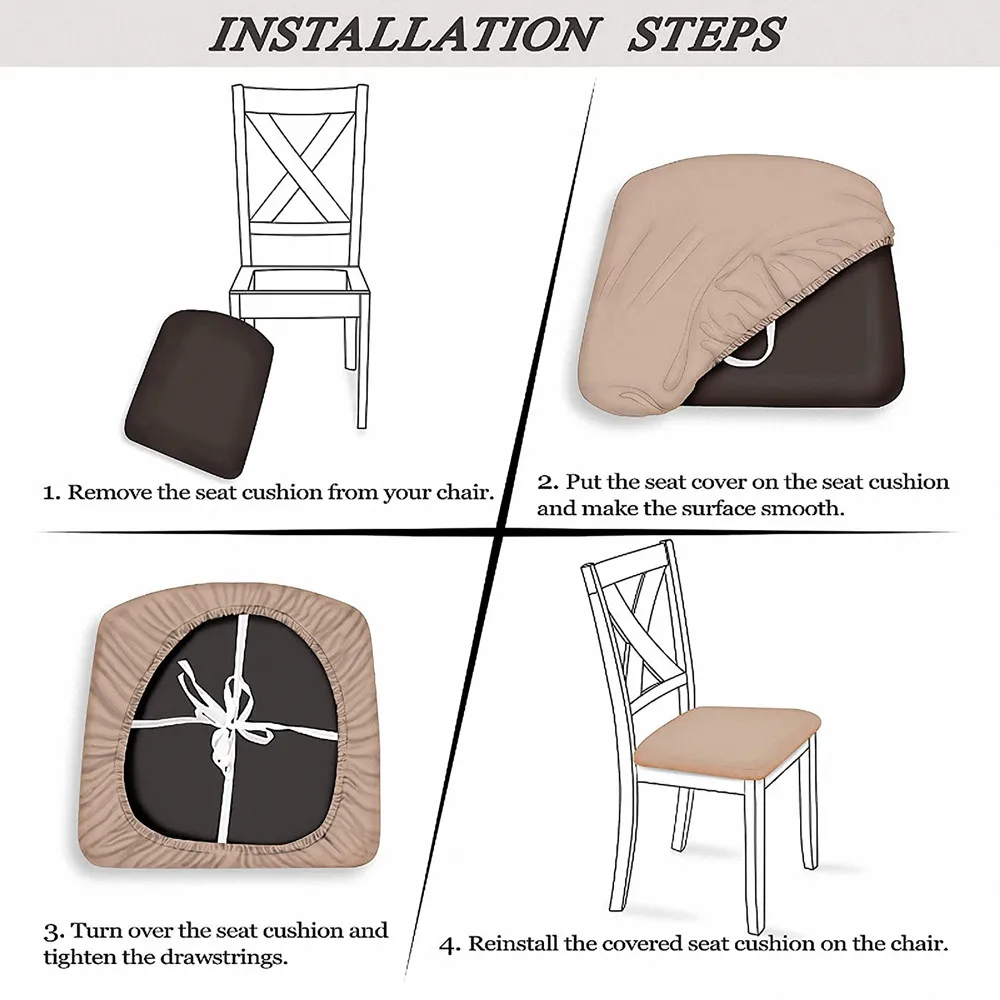 INSTALLATION STEPS

1. Remove the seat cushion from your chair.

2. Put the seat cover on the seat cushion and make the surface smooth.

3. Turn over the seat cushion and tighten the drawstrings.

4. Reinstall the covered seat cushion on the chair.