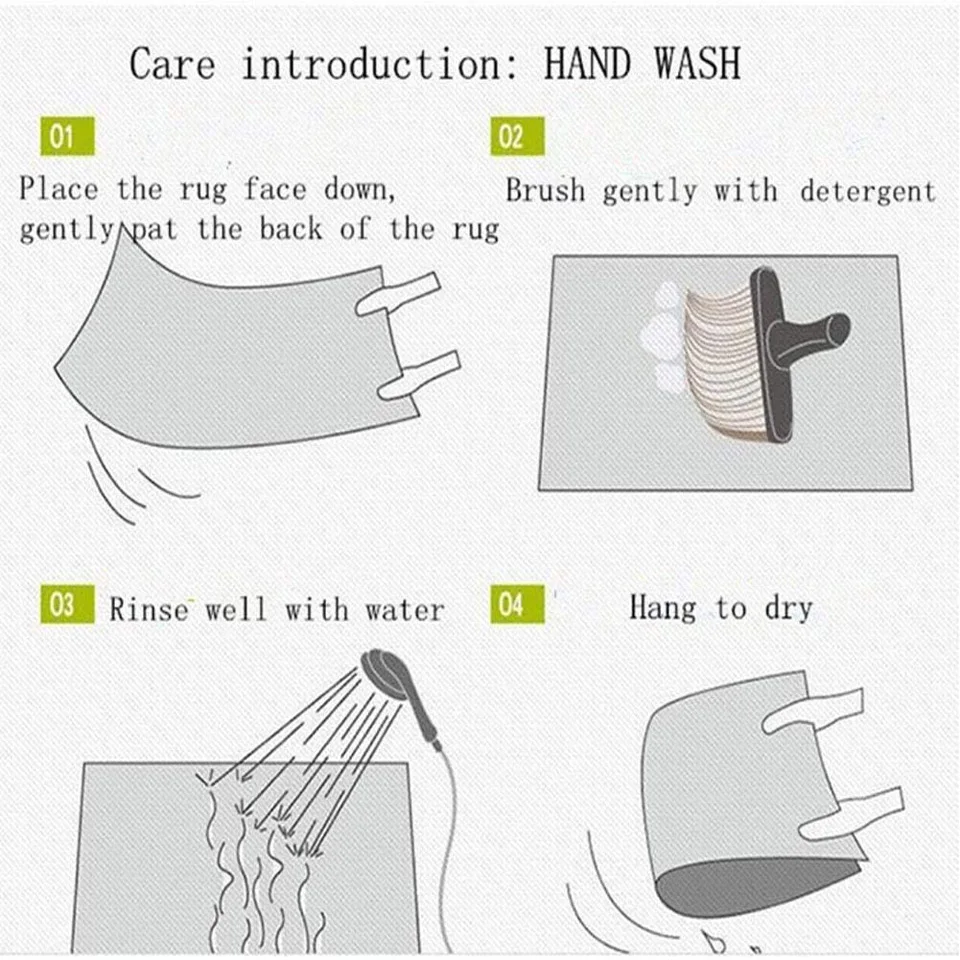 Care introduction: HAND WASH

01
Place the rug face down, gently pat the back of the rug

02
Brush gently with detergent

03
Rinse well with water

04
Hang to dry