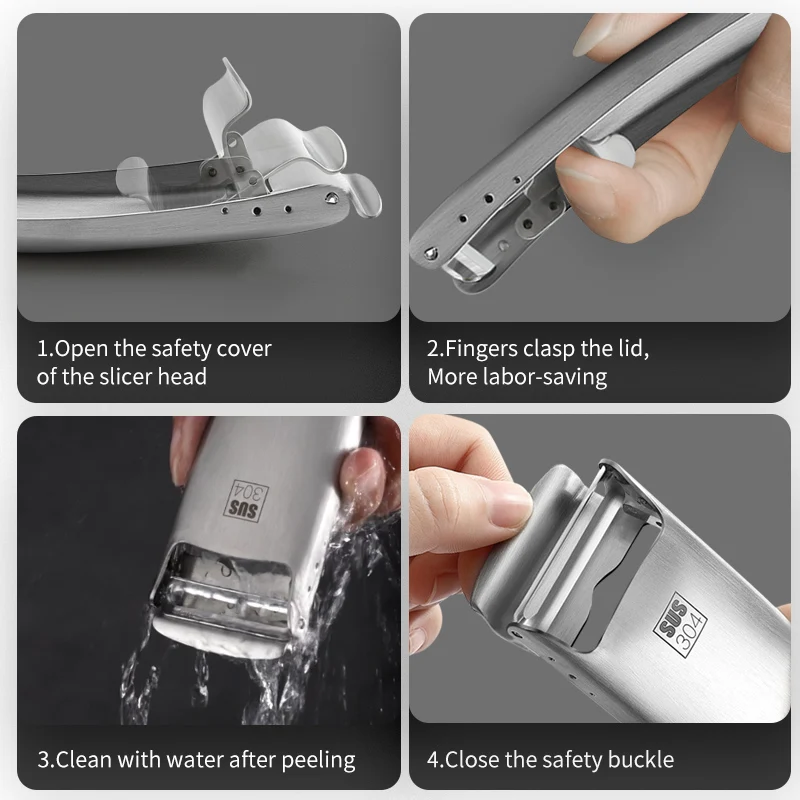 1.Open the safety cover of the slicer head

2.Fingers clasp the lid, More labor-saving

SUS 304

3.Clean with water after peeling

SUS 304

4.Close the safety buckle