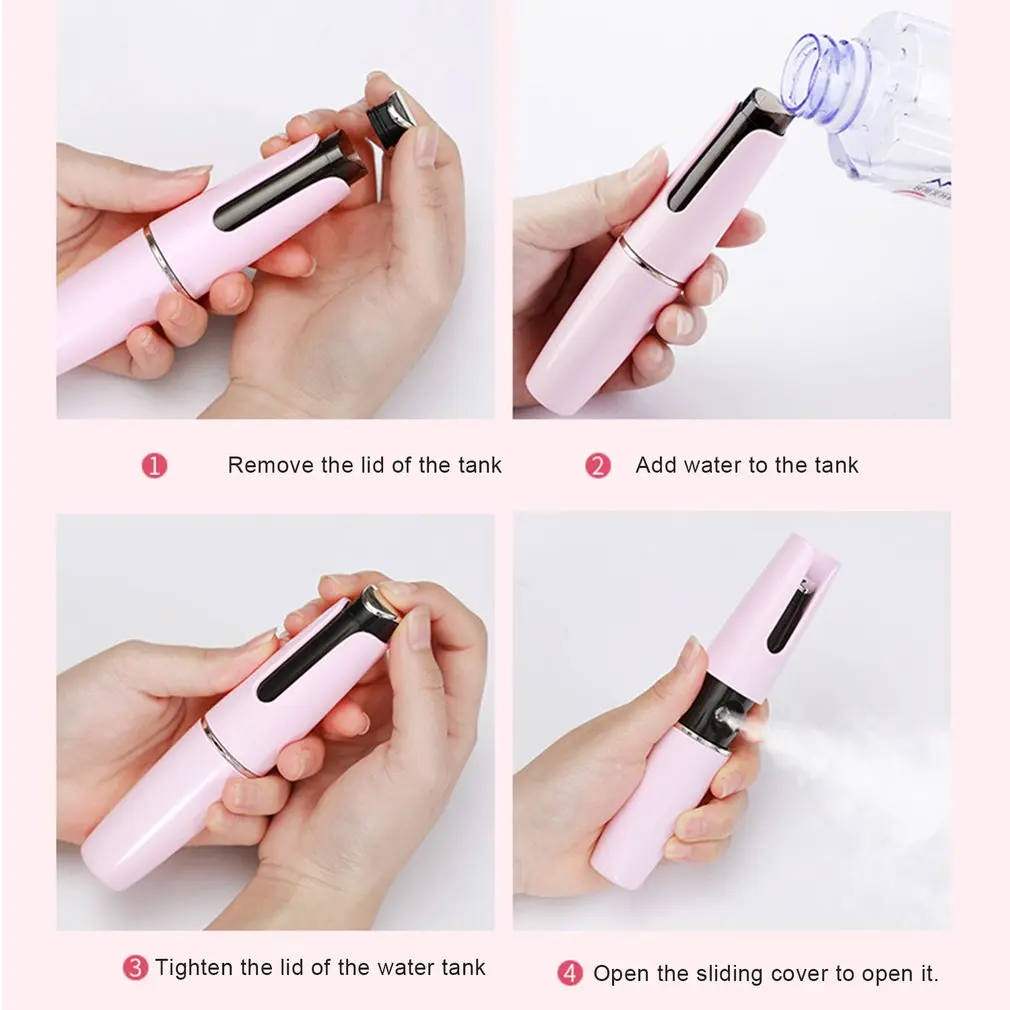 1 Remove the lid of the tank

2 Add water to the tank

3 Tighten the lid of the water tank

4 Open the sliding cover to open it.