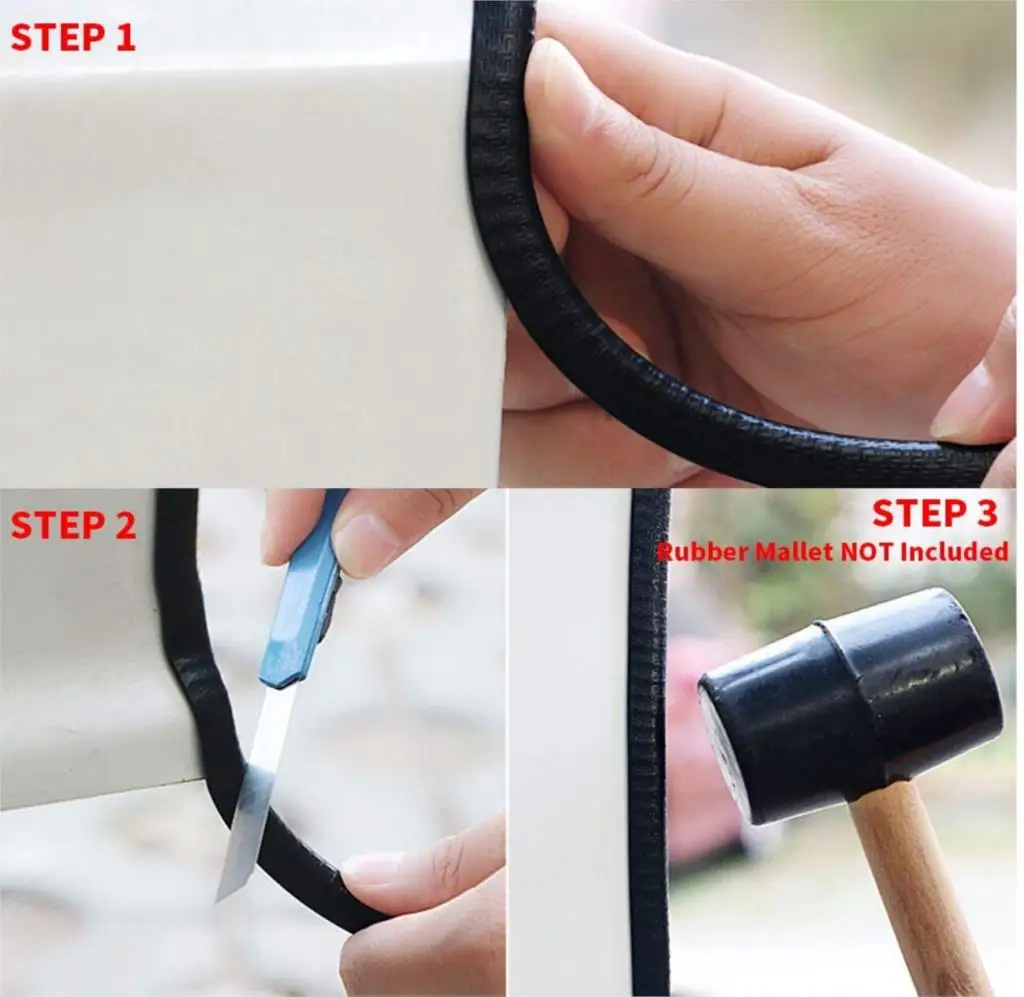 STEP 1

STEP 2

STEP 3
Rubber Mallet NOT Included