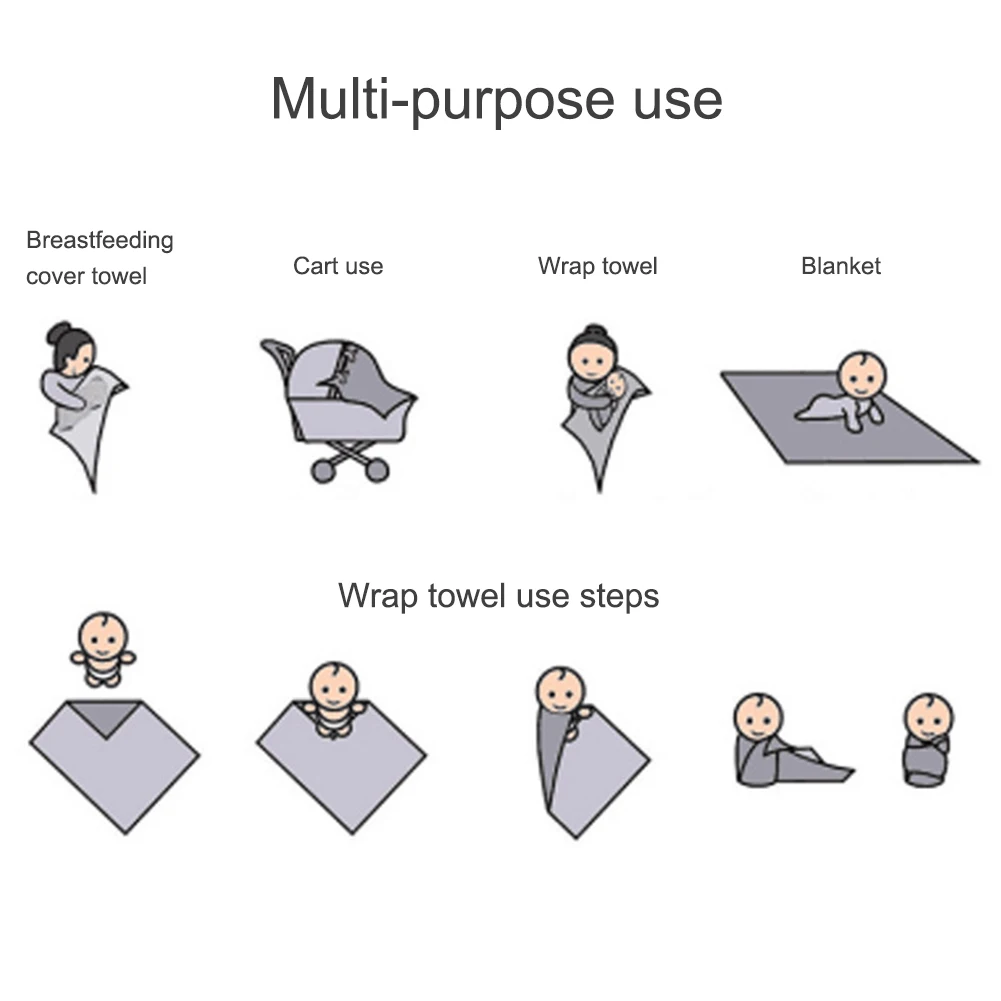 Multi-purpose use

Breastfeeding cover towel

Cart use

Wrap towel

Blanket

Wrap towel use steps