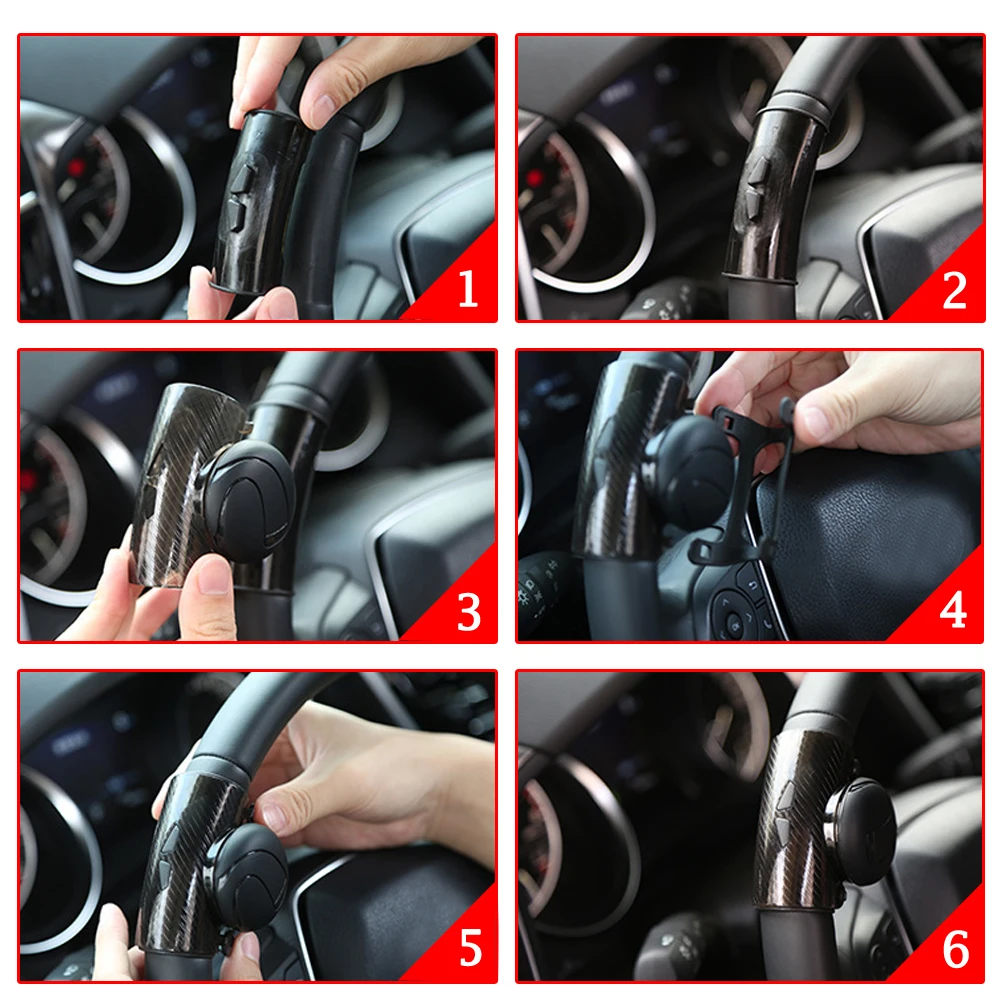 1

2

3

4

5

6