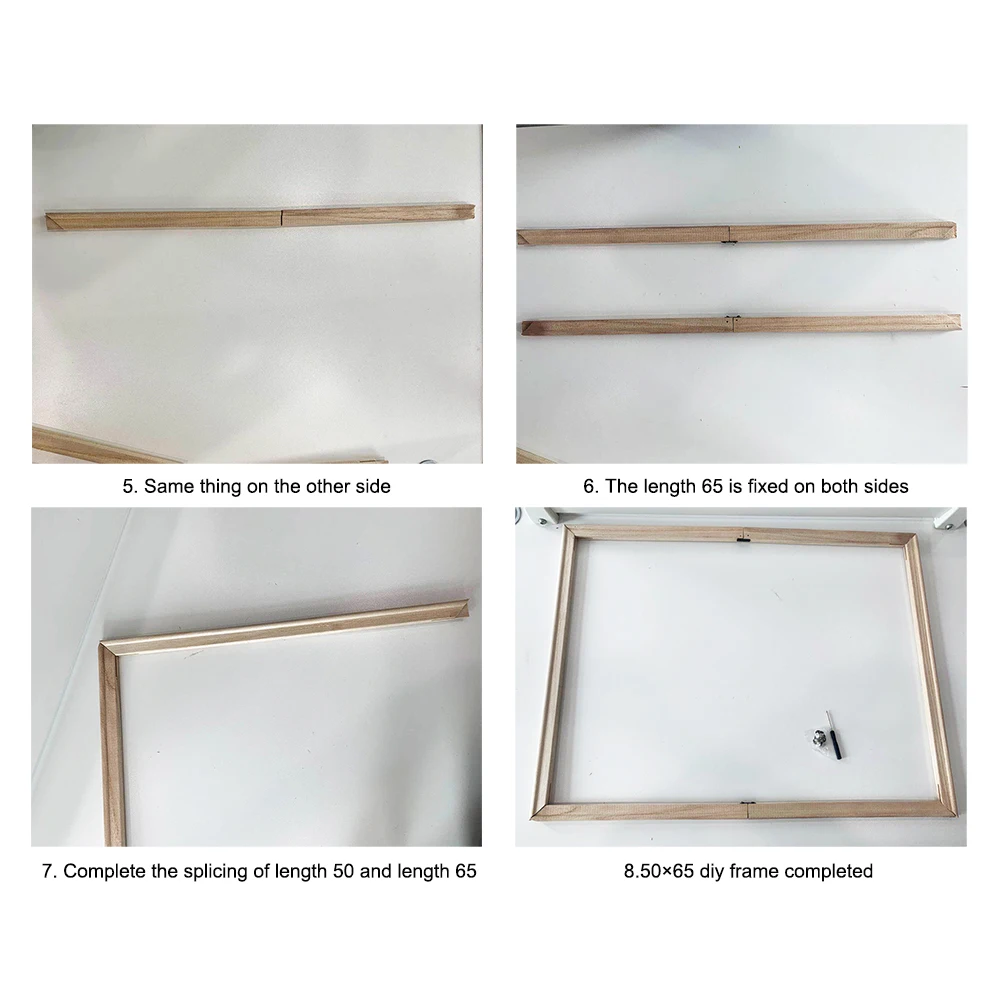 5. Same thing on the other side

6. The length 65 is fixed on both sides

7. Complete the splicing of length 50 and length 65

8.50×65 diy frame completed