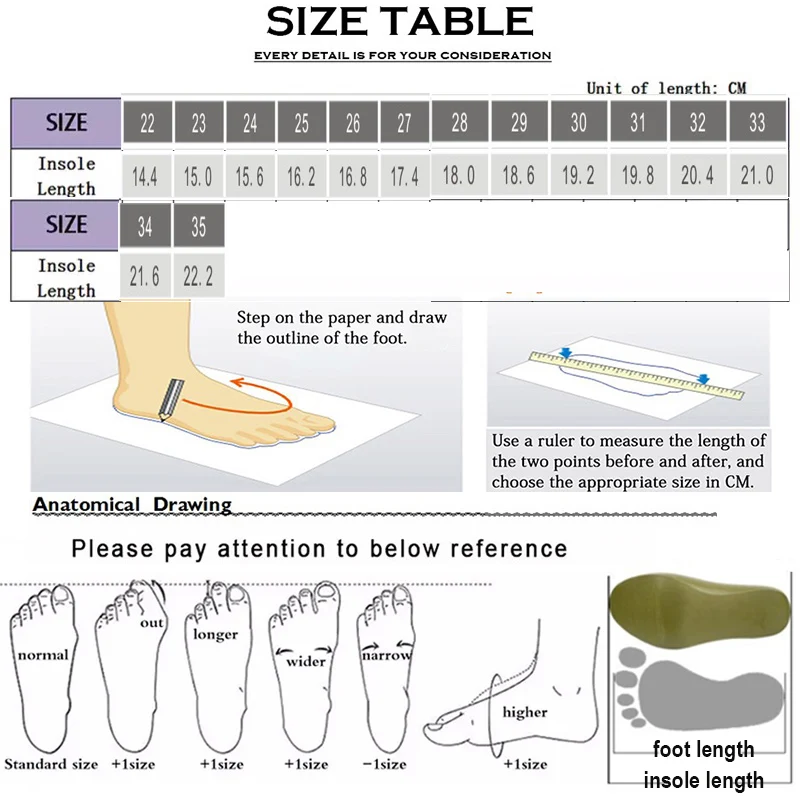 SIZE TABLE

EVERY DETAIL IS FOR YOUR CONSIDERATION

Unit of length: CM

| SIZE | 22 | 23 | 24 | 25 | 26 | 27 | 28 | 29 | 30 | 31 | 32 | 33 |
|---|---|---|---|---|---|---|---|---|---|---|---|---|
| Insole Length | 14.4 | 15.0 | 15.6 | 16.2 | 16.8 | 17.4 | 18.0 | 18.6 | 19.2 | 19.8 | 20.4 | 21.0 |

| SIZE | 34 | 35 |
|---|---|---|
| Insole Length | 21.6 | 22.2 |

Step on the paper and draw the outline of the foot.

Use a ruler to measure the length of the two points before and after, and choose the appropriate size in CM.

Anatomical Drawing

Please pay attention to below reference

normal
Standard size

out
+1size

longer
+1size

wider
+1size

narrow
−1size

higher
+1size

foot length
insole length