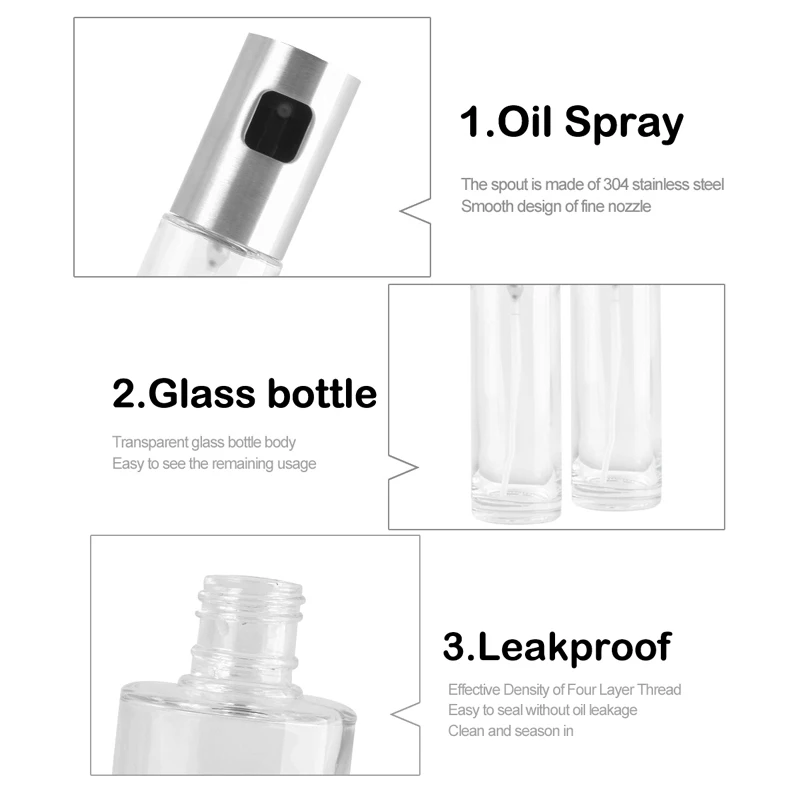 1.Oil Spray

The spout is made of 304 stainless steel
Smooth design of fine nozzle

2.Glass bottle

Transparent glass bottle body
Easy to see the remaining usage

3.Leakproof

Effective Density of Four Layer Thread
Easy to seal without oil leakage
Clean and season in