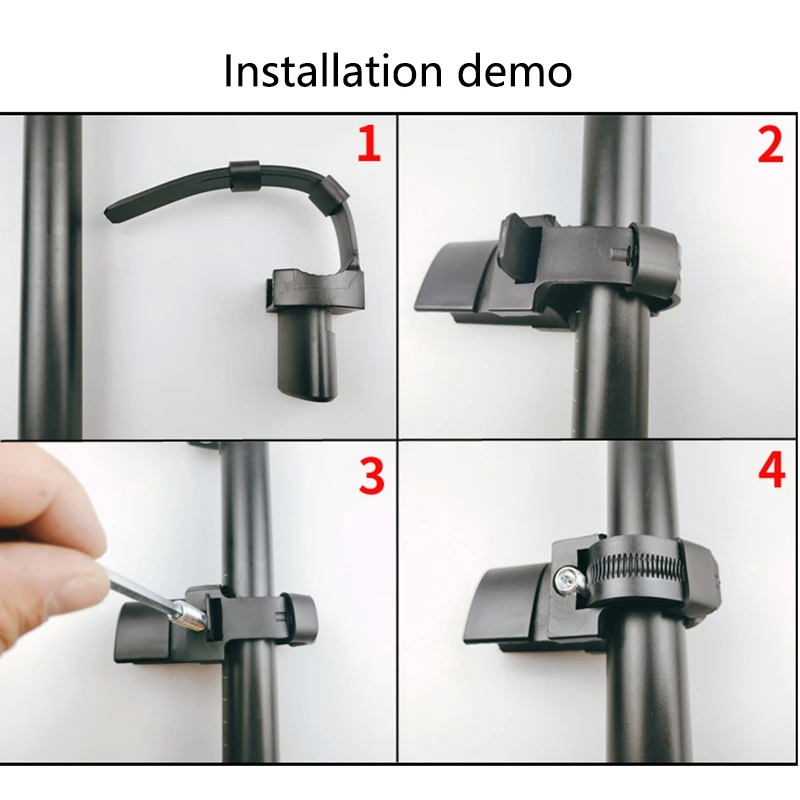 Installation demo

1

2

3

4