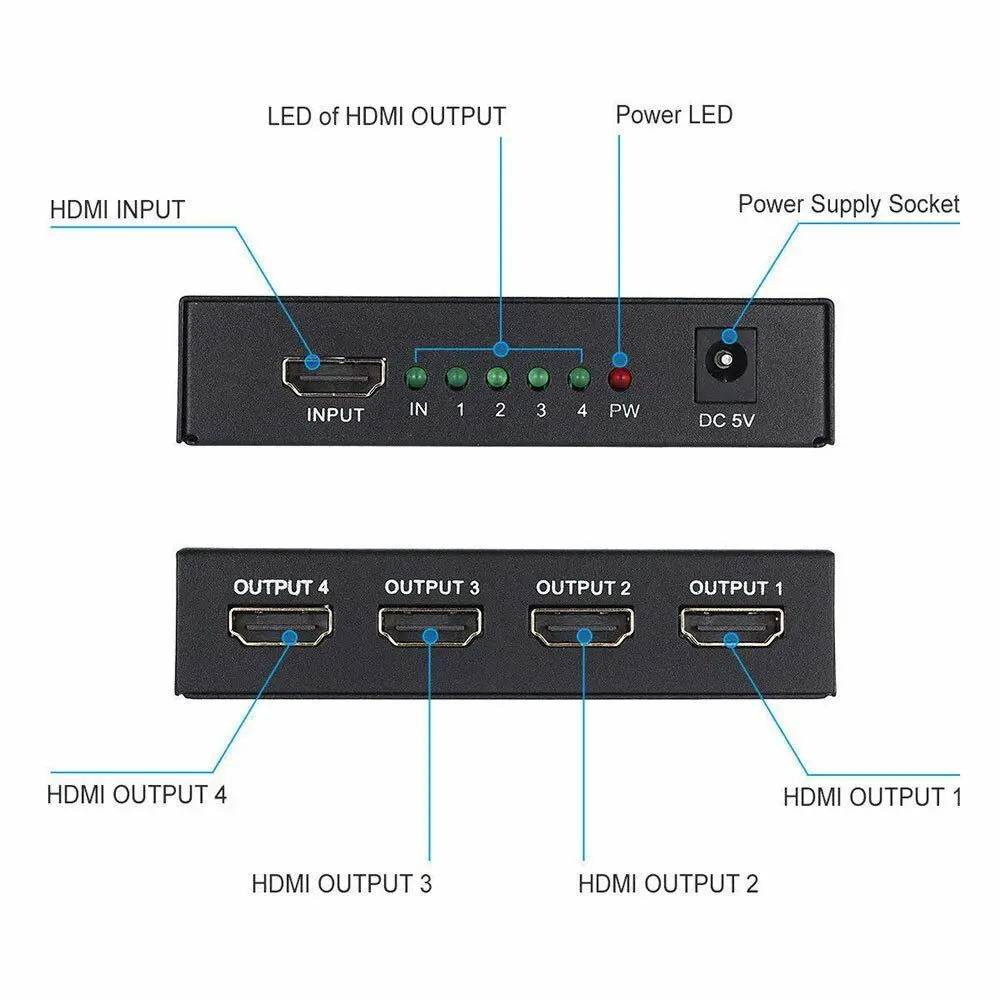 LED of HDMI OUTPUT

Power LED

HDMI INPUT

Power Supply Socket

INPUT

IN 1 2 3 4 PW

DC 5V

OUTPUT 4 OUTPUT 3 OUTPUT 2 OUTPUT 1

HDMI OUTPUT 4

HDMI OUTPUT 1

HDMI OUTPUT 3

HDMI OUTPUT 2