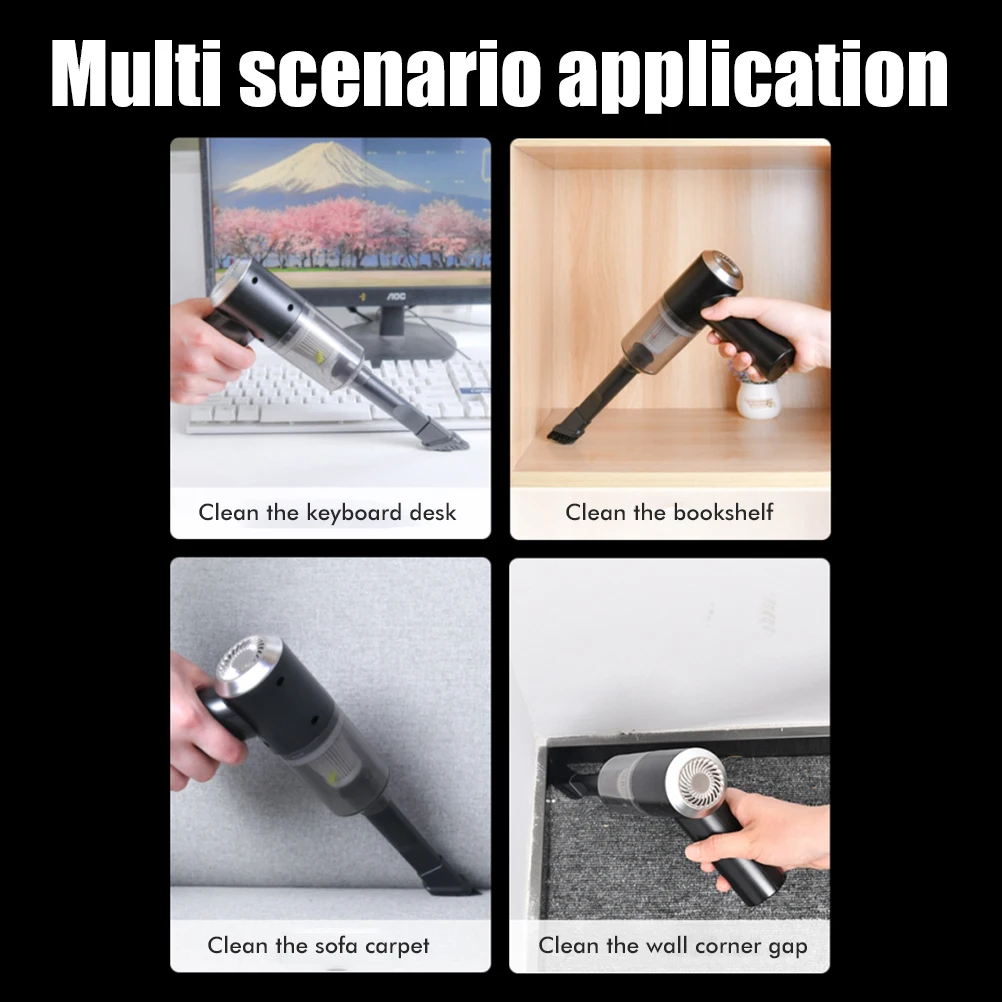 Multi scenario application

AOC

Clean the keyboard desk

Clean the bookshelf

Clean the sofa carpet

Clean the wall corner gap