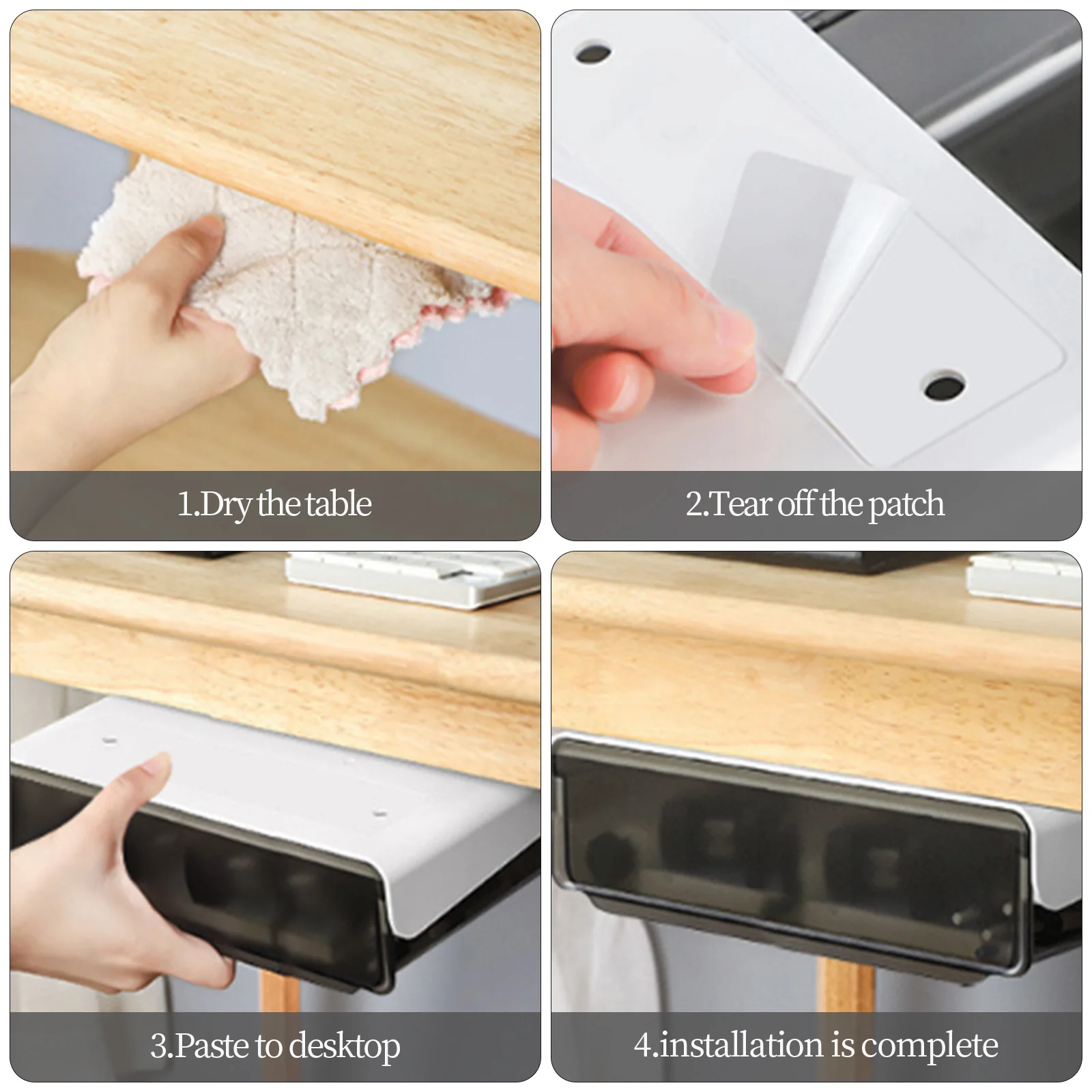 1.Dry the table

2.Tear off the patch

3.Paste to desktop

4.installation is complete