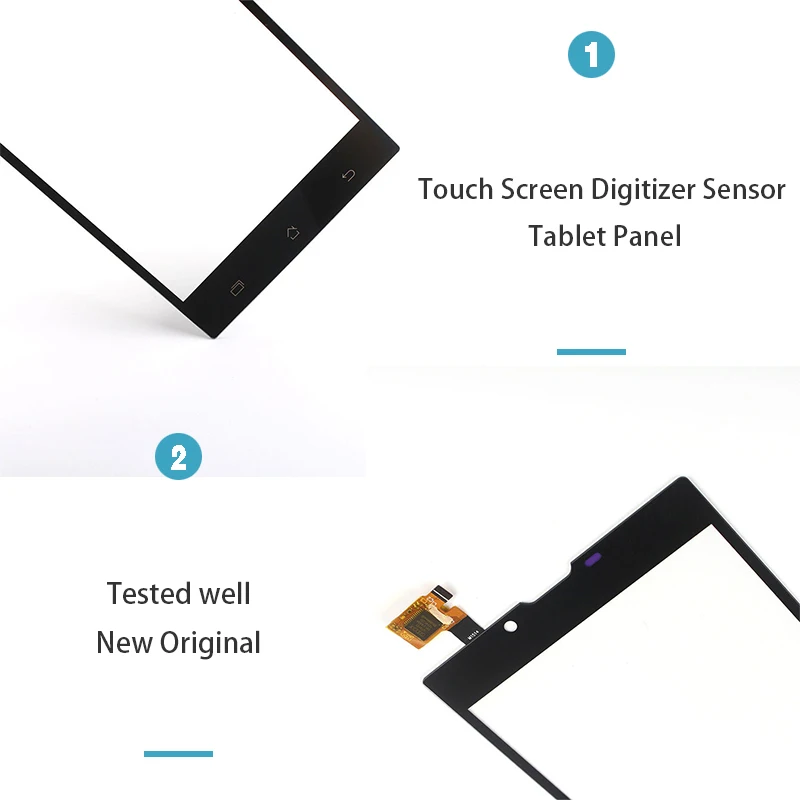 1

Touch Screen Digitizer Sensor Tablet Panel

2

Tested well
New Original