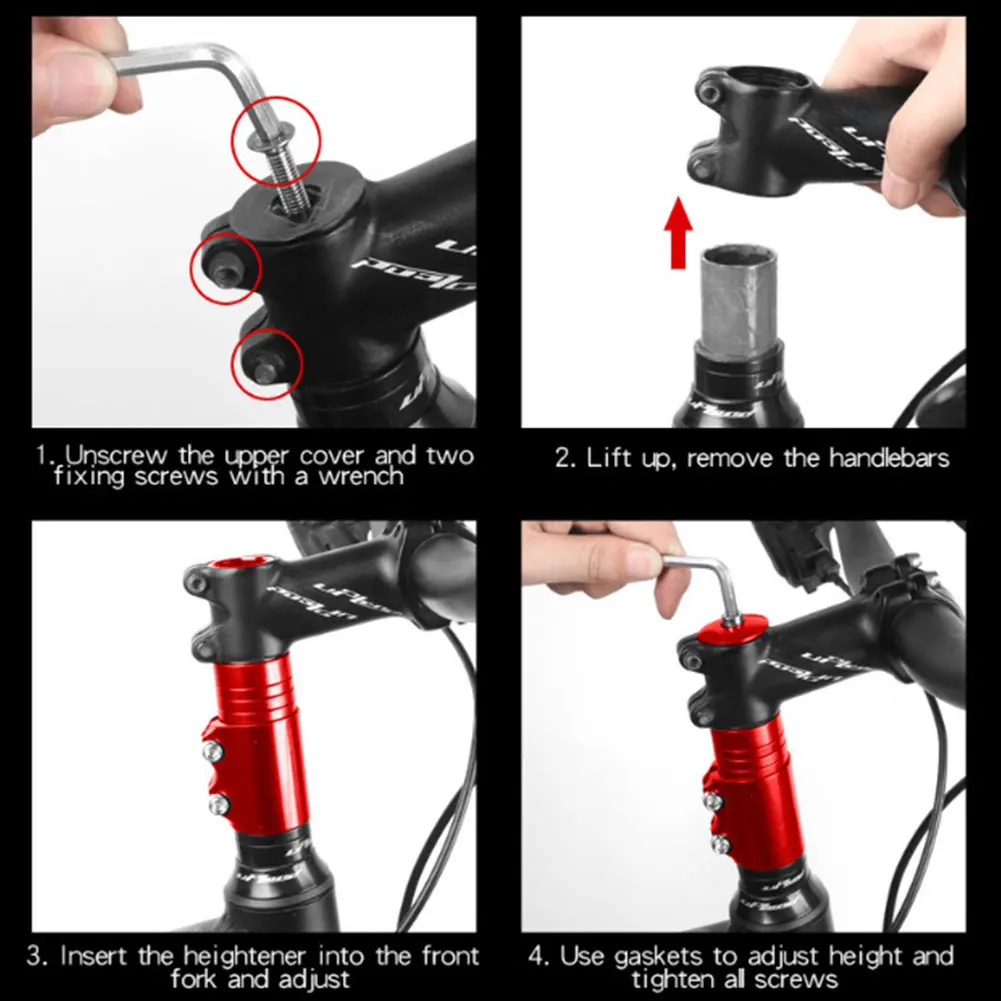 1. Unscrew the upper cover and two fixing screws with a wrench

2. Lift up, remove the handlebars

3. Insert the heightener into the front fork and adjust

4. Use gaskets to adjust height and tighten all screws