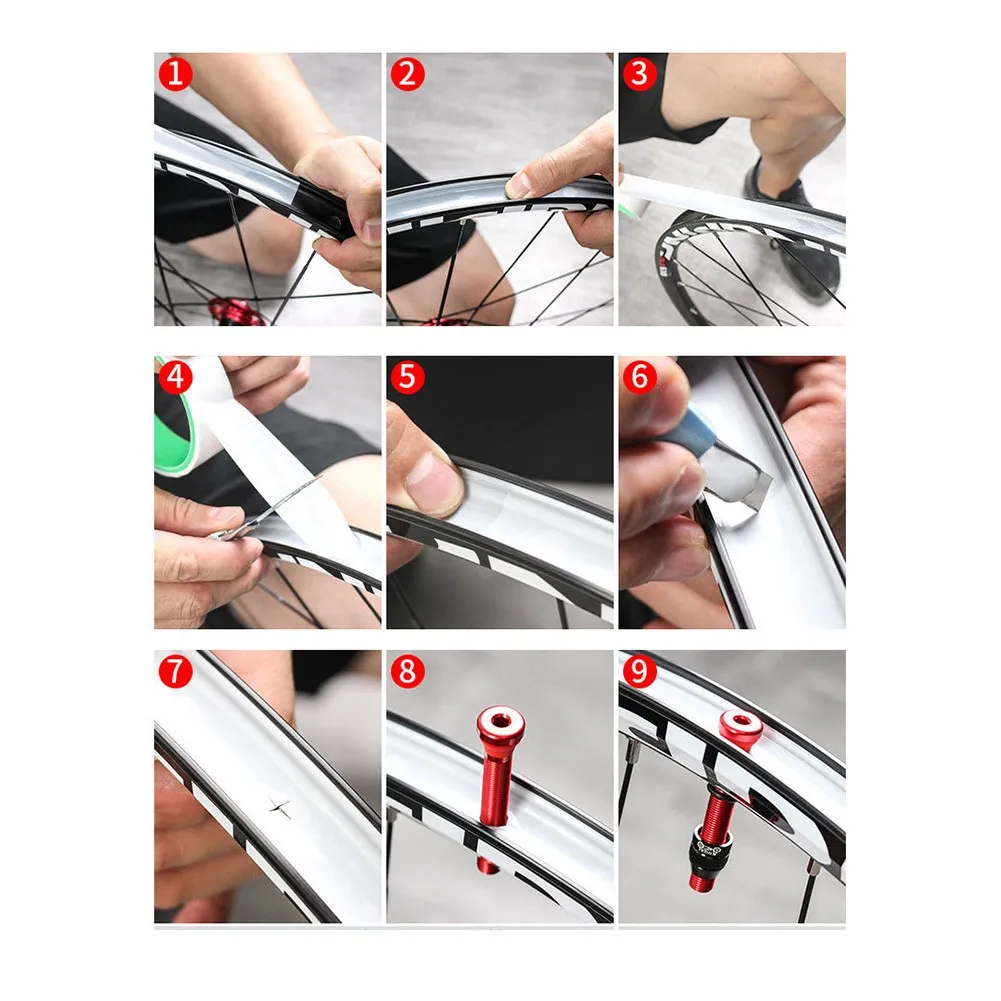 1
2
3
4
5
6
7
8
9