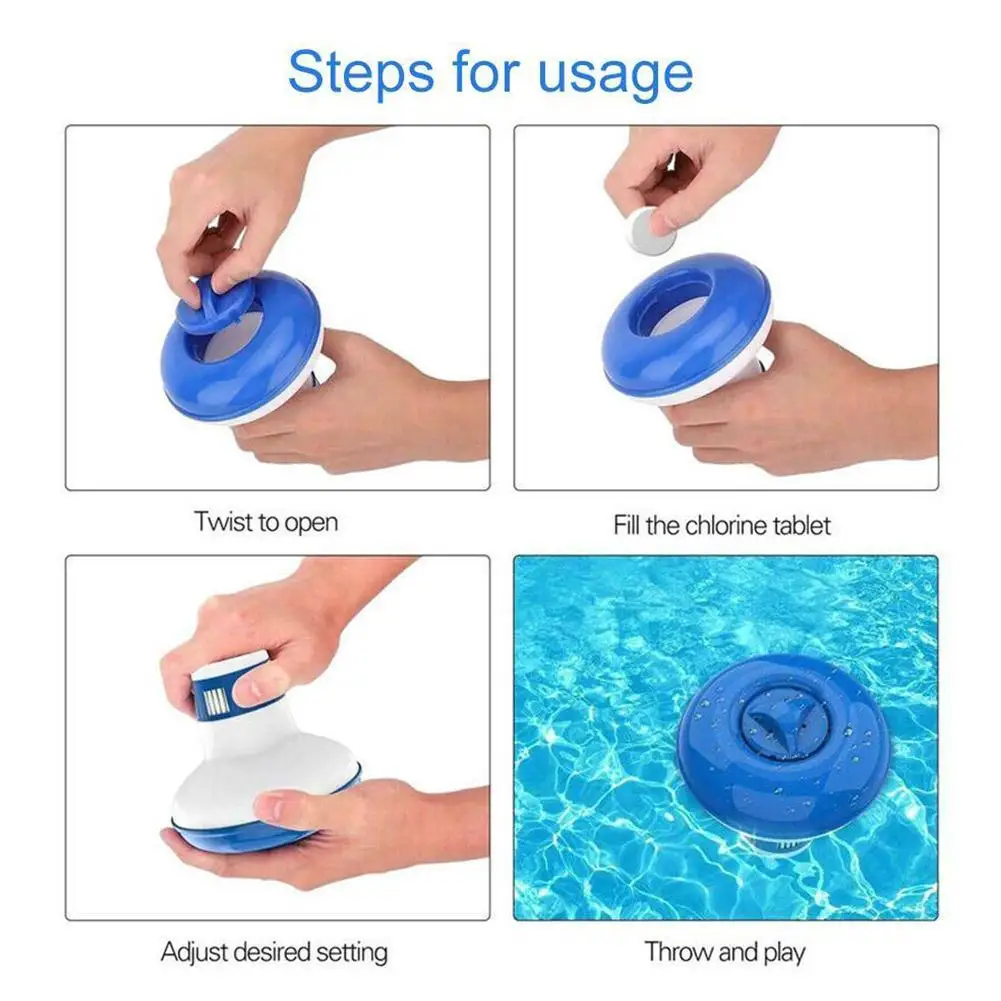 Steps for usage

Twist to open

Fill the chlorine tablet

Adjust desired setting

Throw and play