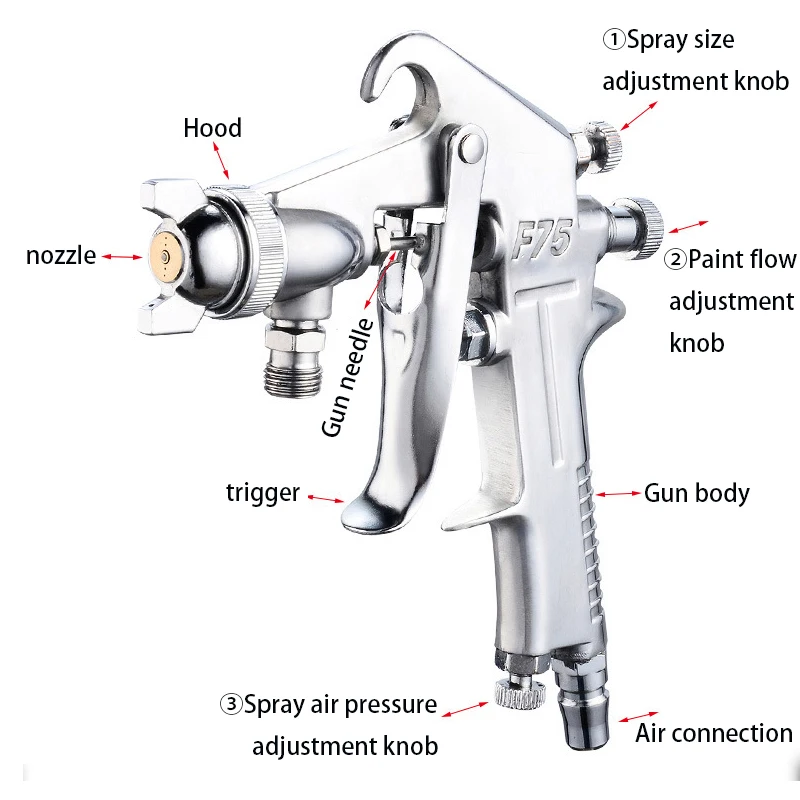 ①Spray size adjustment knob

Hood

nozzle

F75

②Paint flow adjustment knob

Gun needle

trigger

Gun body

③Spray air pressure adjustment knob

Air connection