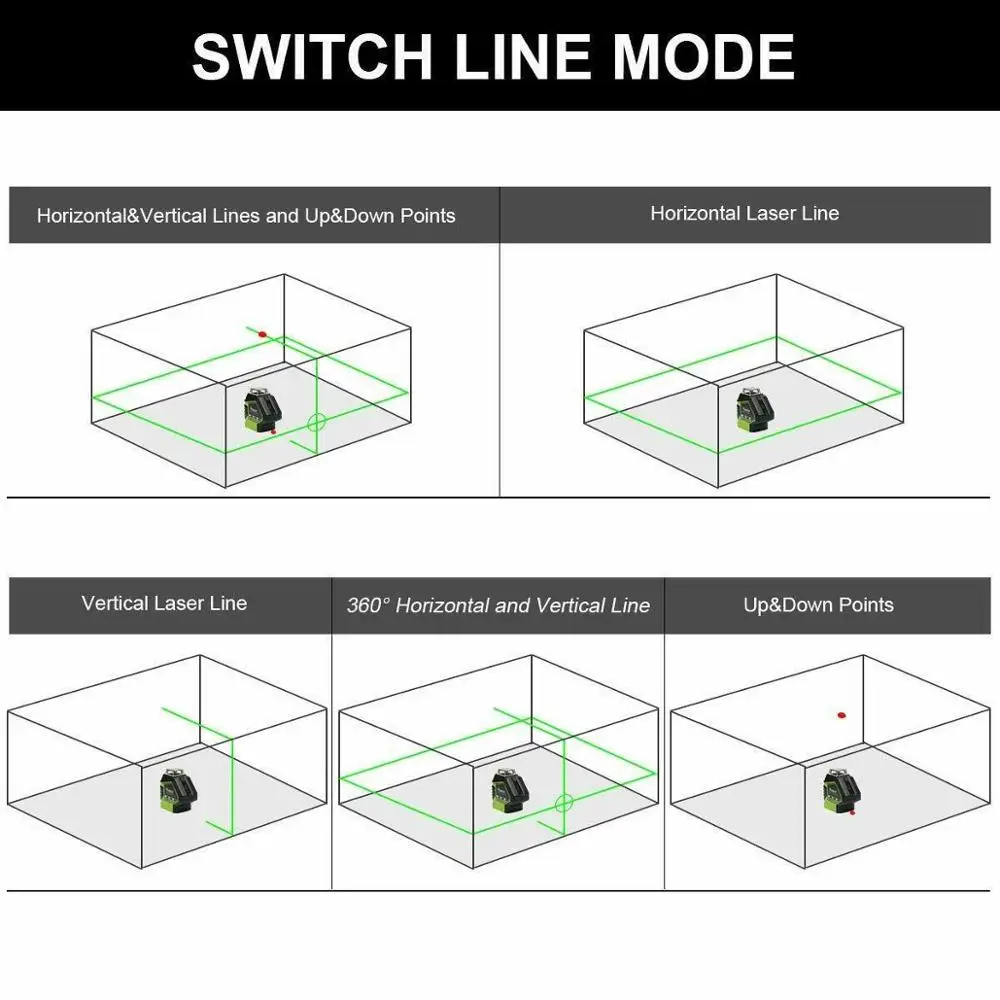 SWITCH LINE MODE

Horizontal&Vertical Lines and Up&Down Points

Horizontal Laser Line

Vertical Laser Line

360° Horizontal and Vertical Line

Up&Down Points