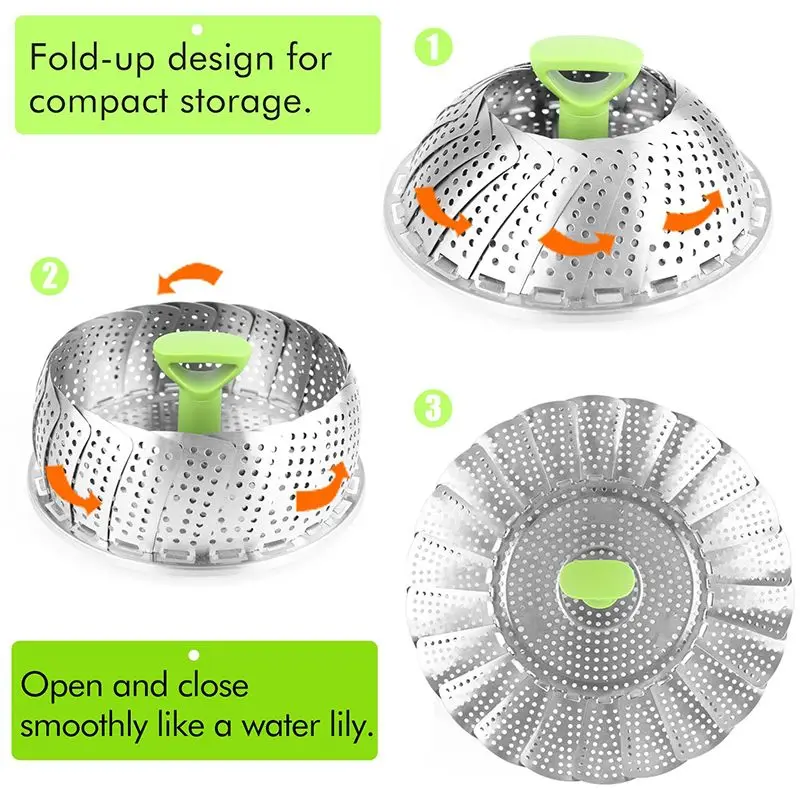 Fold-up design for compact storage.

1

2

3

Open and close smoothly like a water lily.