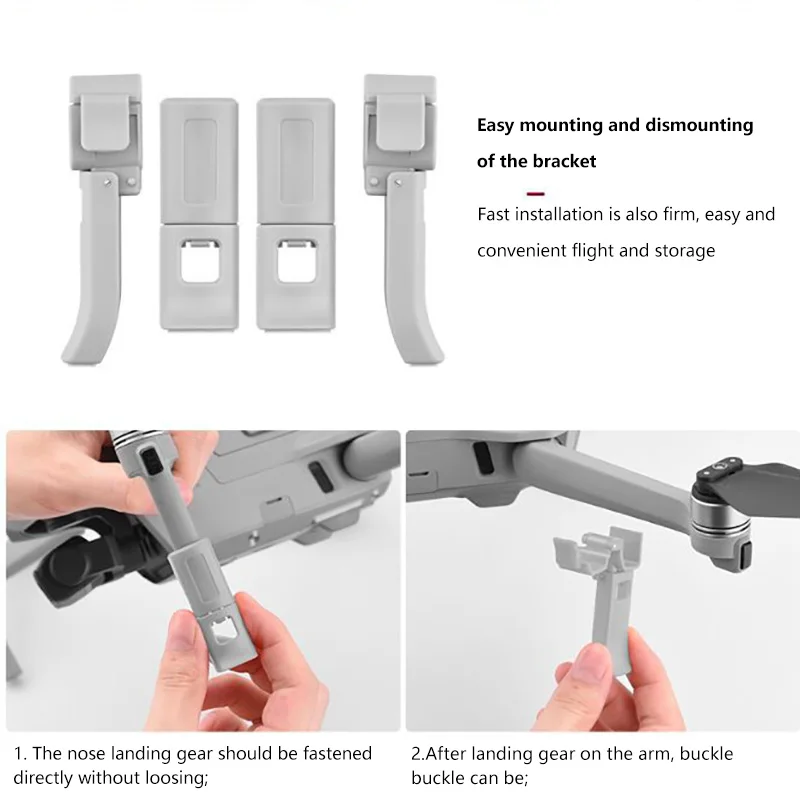 Easy mounting and dismounting of the bracket

Fast installation is also firm, easy and convenient flight and storage

1. The nose landing gear should be fastened directly without loosing;

2.After landing gear on the arm, buckle buckle can be;