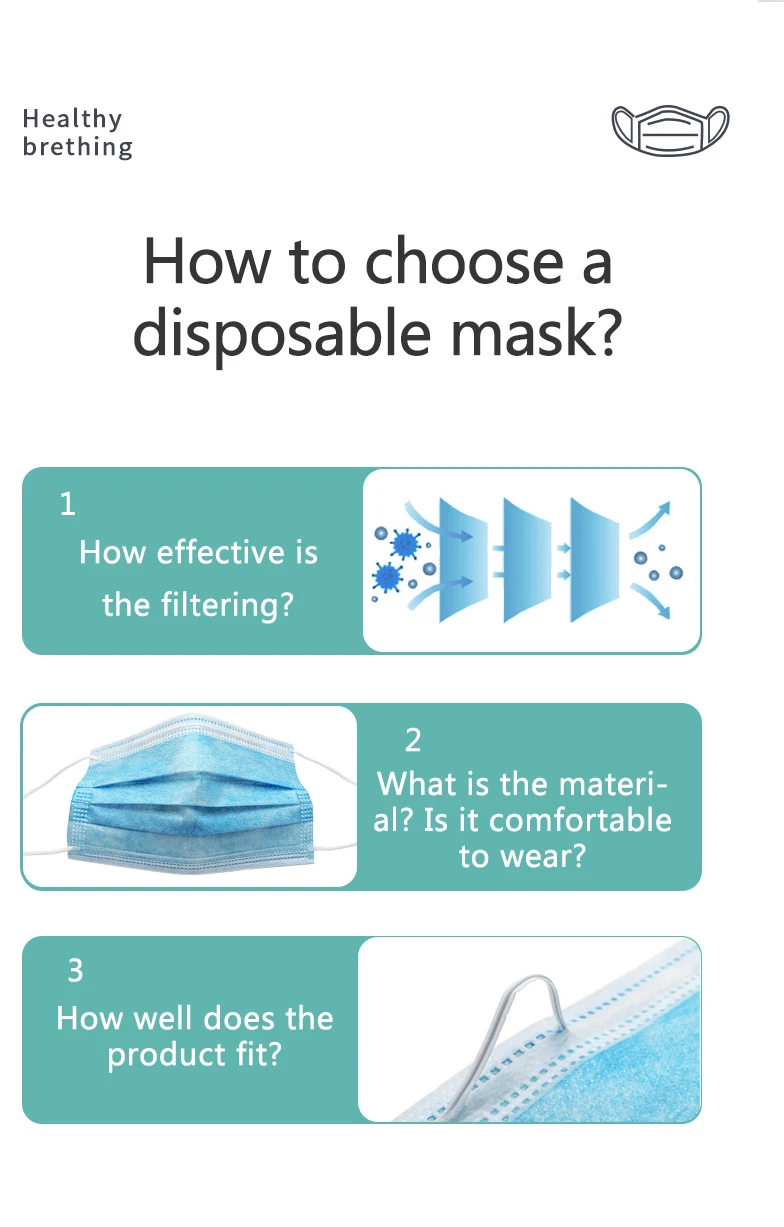 Healthy brething

How to choose a disposable mask?

1
How effective is the filtering?

2
What is the material? Is it comfortable to wear?

3
How well does the product fit?