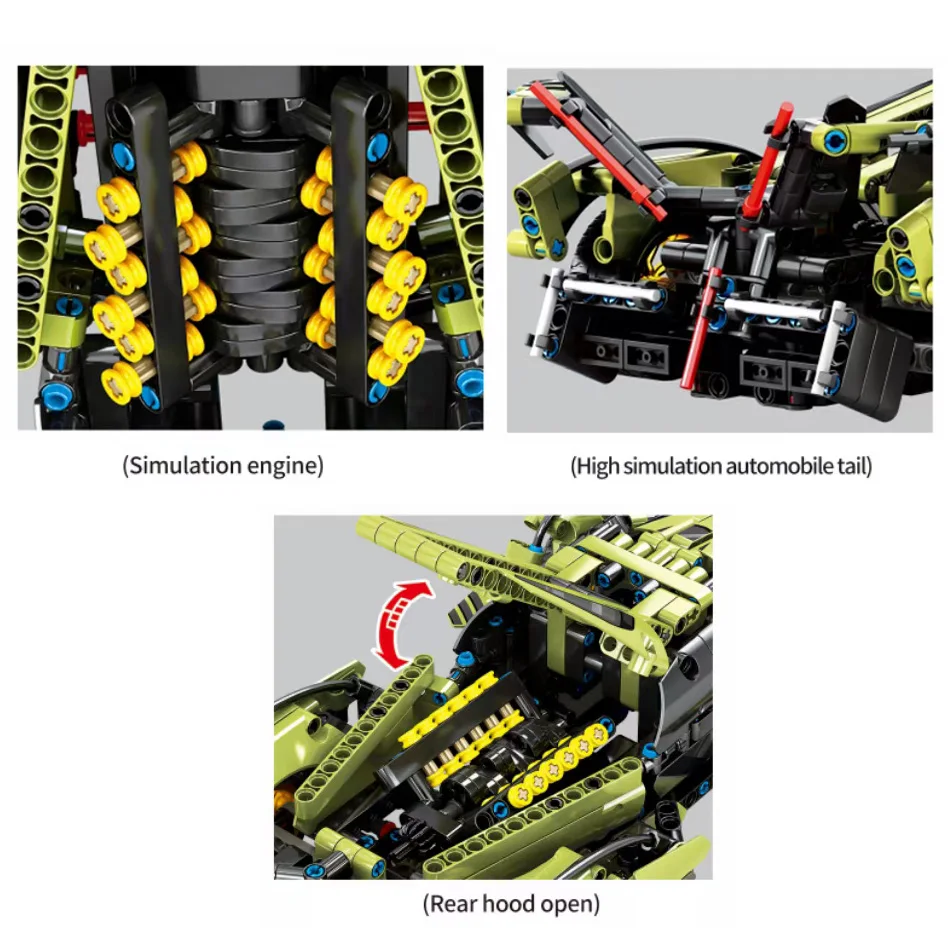 (Simulation engine)

(High simulation automobile tail)

(Rear hood open)