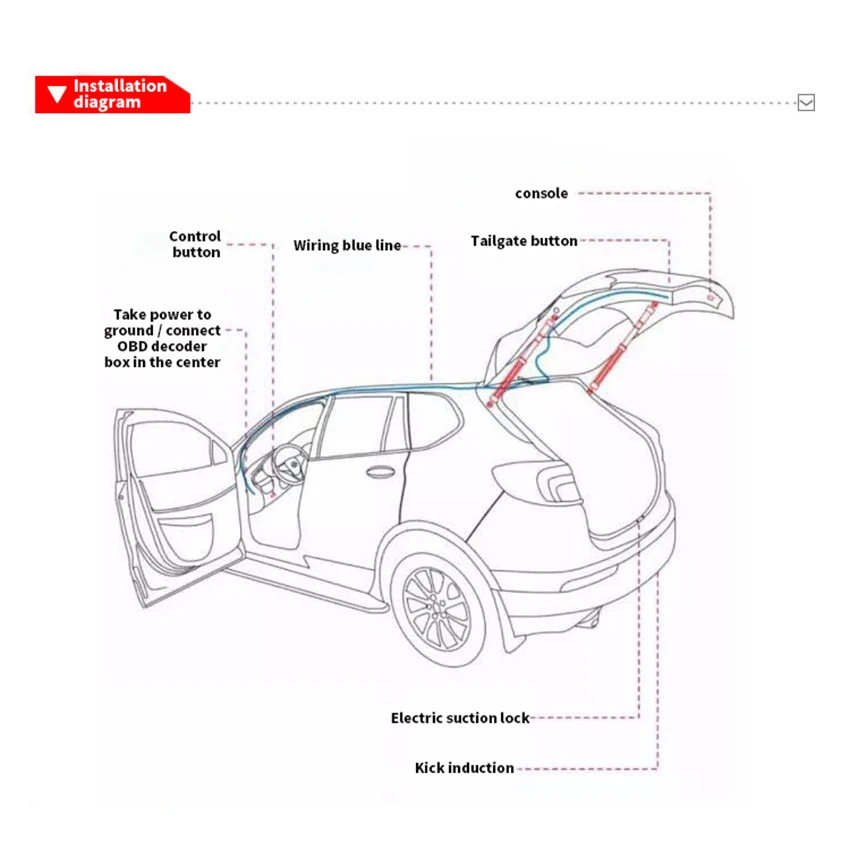 Installation diagram

console

Control button

Wiring blue line

Tailgate button

Take power to ground / connect OBD decoder box in the center

Electric suction lock

Kick induction