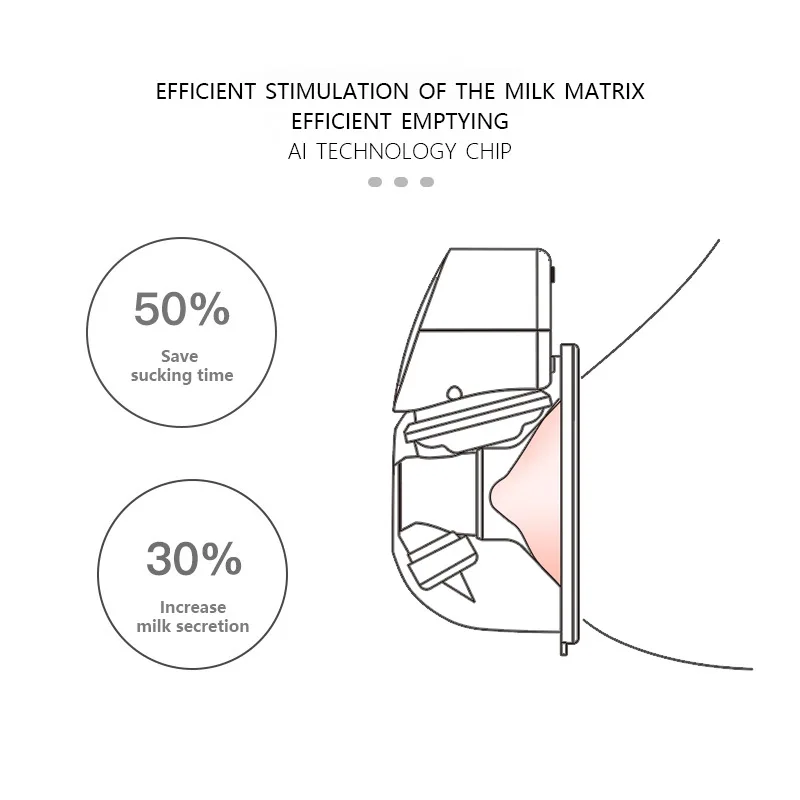 EFFICIENT STIMULATION OF THE MILK MATRIX
EFFICIENT EMPTYING
AI TECHNOLOGY CHIP

50%
Save sucking time

30%
Increase milk secretion