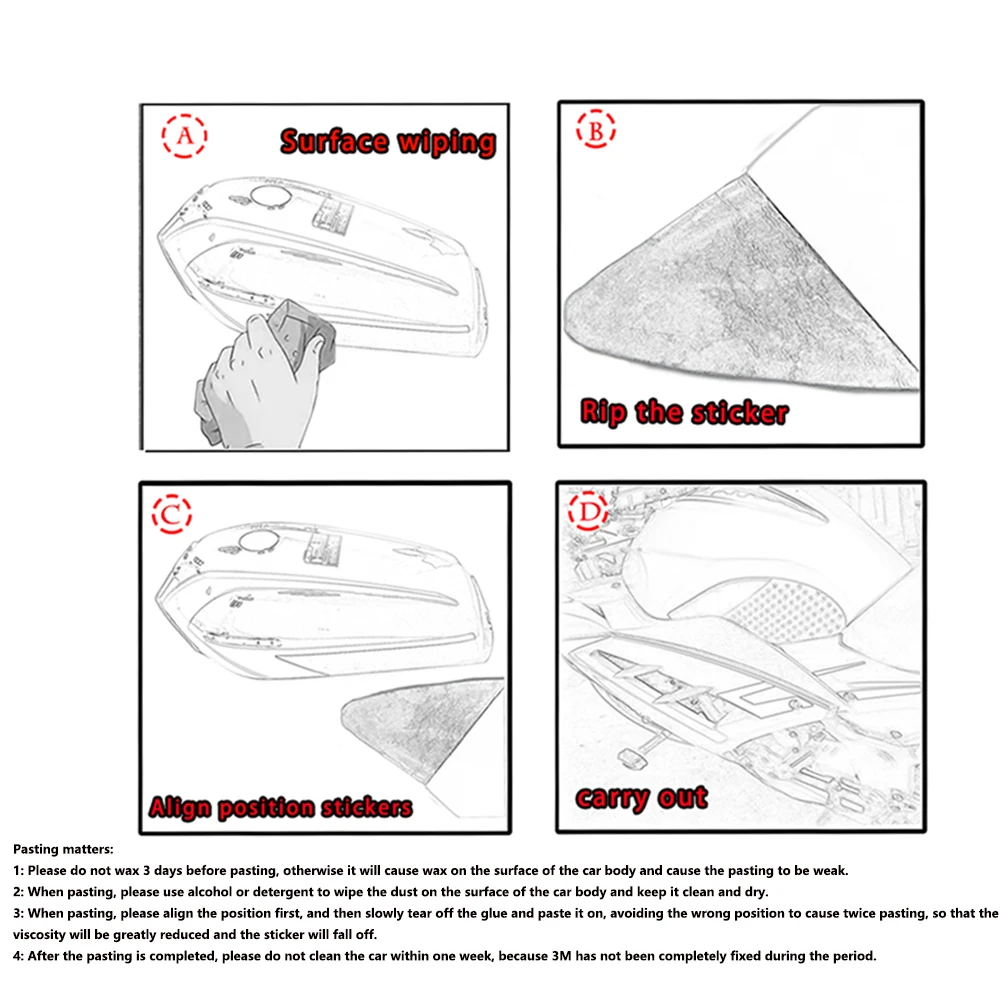 A
Surface wiping

B
Rip the sticker

C
Align position stickers

D
carry out

Pasting matters:
1: Please do not wax 3 days before pasting, otherwise it will cause wax on the surface of the car body and cause the pasting to be weak.
2: When pasting, please use alcohol or detergent to wipe the dust on the surface of the car body and keep it clean and dry.
3: When pasting, please align the position first, and then slowly tear off the glue and paste it on, avoiding the wrong position to cause twice pasting, so that the viscosity will be greatly reduced and the sticker will fall off.
4: After the pasting is completed, please do not clean the car within one week, because 3M has not been completely fixed during the period.