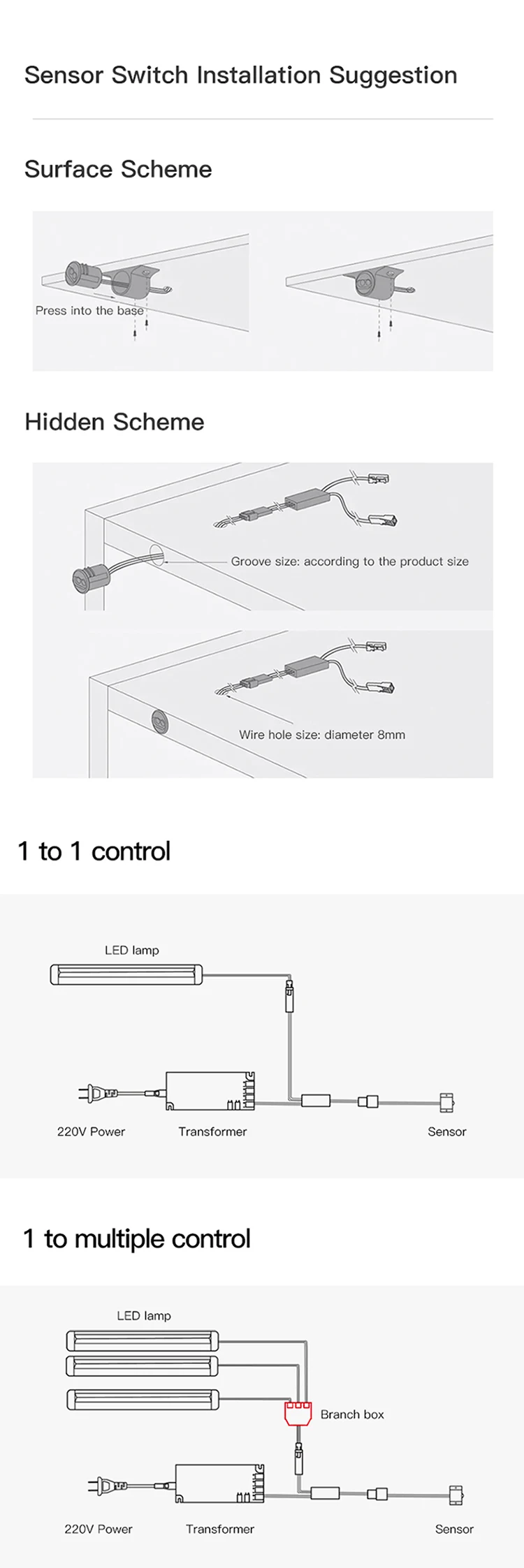 Sensor Switch Installation Suggestion

Surface Scheme

Press into the base

Hidden Scheme

Groove size: according to the product size

Wire hole size: diameter 8mm

1 to 1 control

LED lamp

220V Power

Transformer

Sensor

1 to multiple control

LED lamp

Branch box

220V Power

Transformer

Sensor