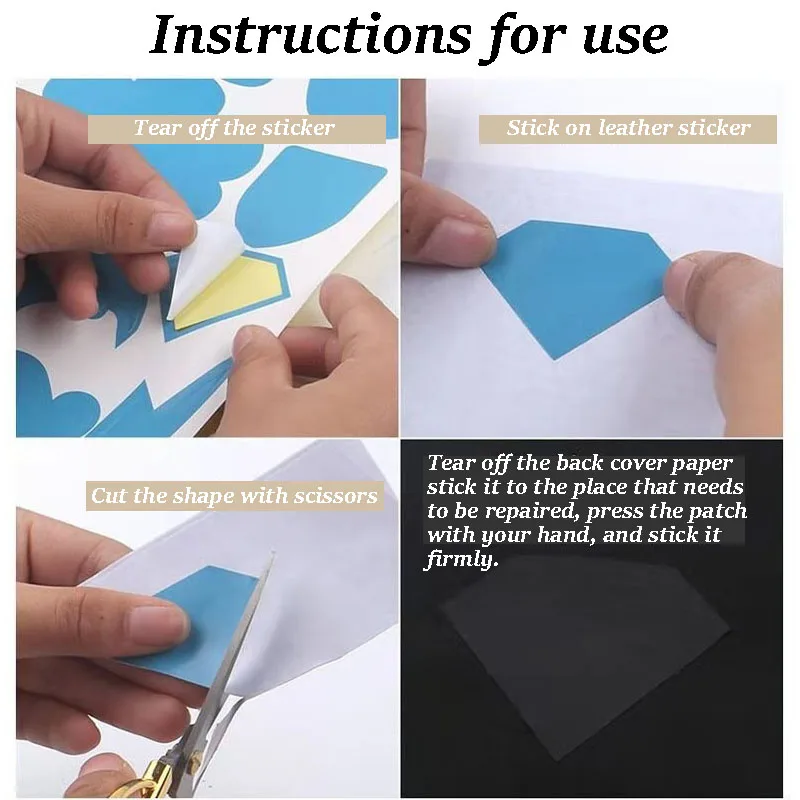 Instructions for use

Tear off the sticker

Stick on leather sticker

Cut the shape with scissors

Tear off the back cover paper stick it to the place that needs to be repaired, press the patch with your hand, and stick it firmly.