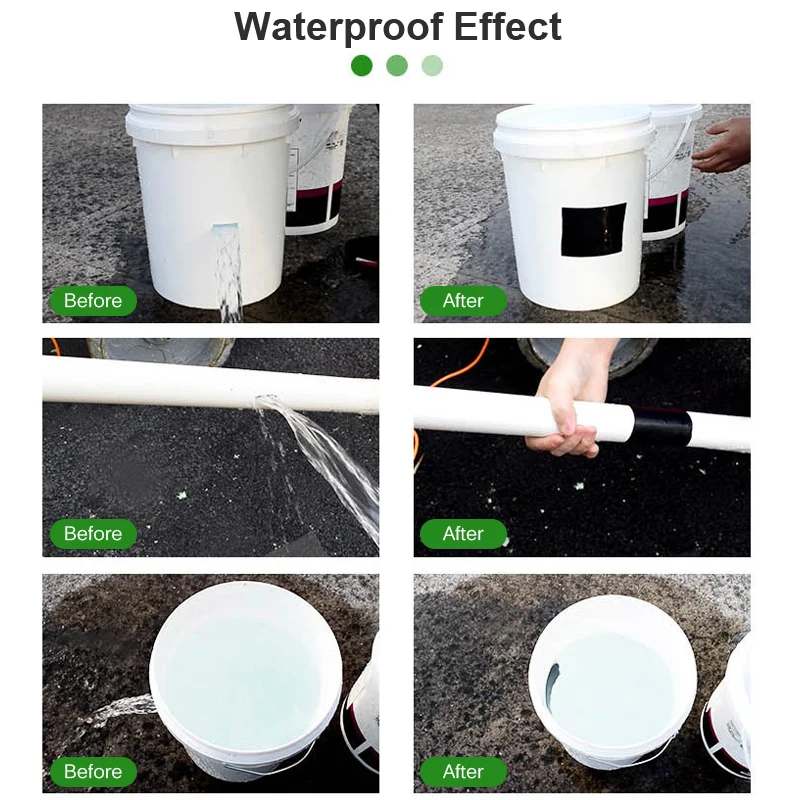 Waterproof Effect

Before

After

Before

After

Before

After