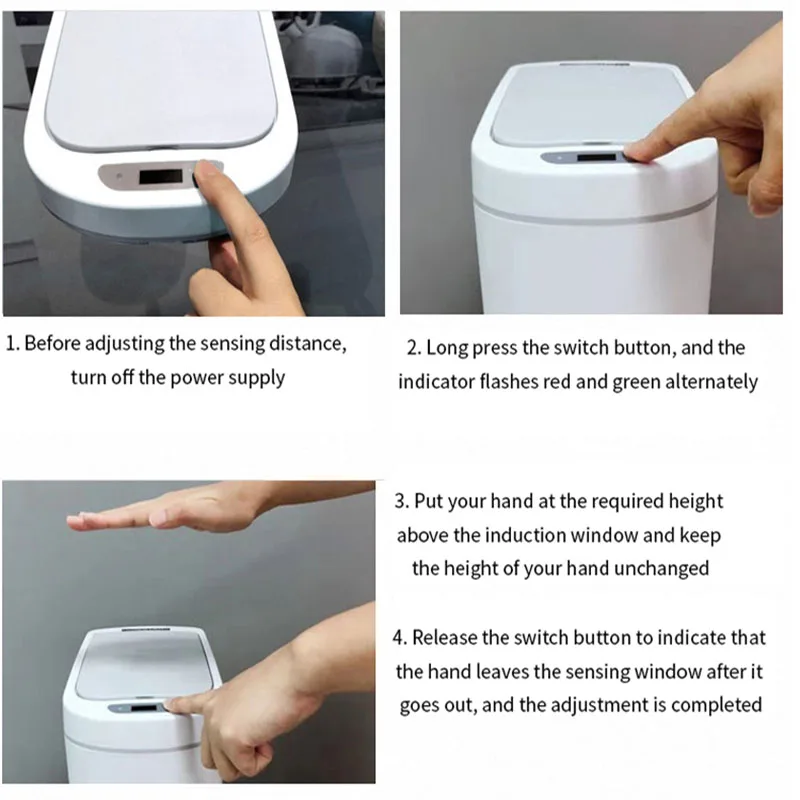 1. Before adjusting the sensing distance, turn off the power supply

2. Long press the switch button, and the indicator flashes red and green alternately

3. Put your hand at the required height above the induction window and keep the height of your hand unchanged

4. Release the switch button to indicate that the hand leaves the sensing window after it goes out, and the adjustment is completed