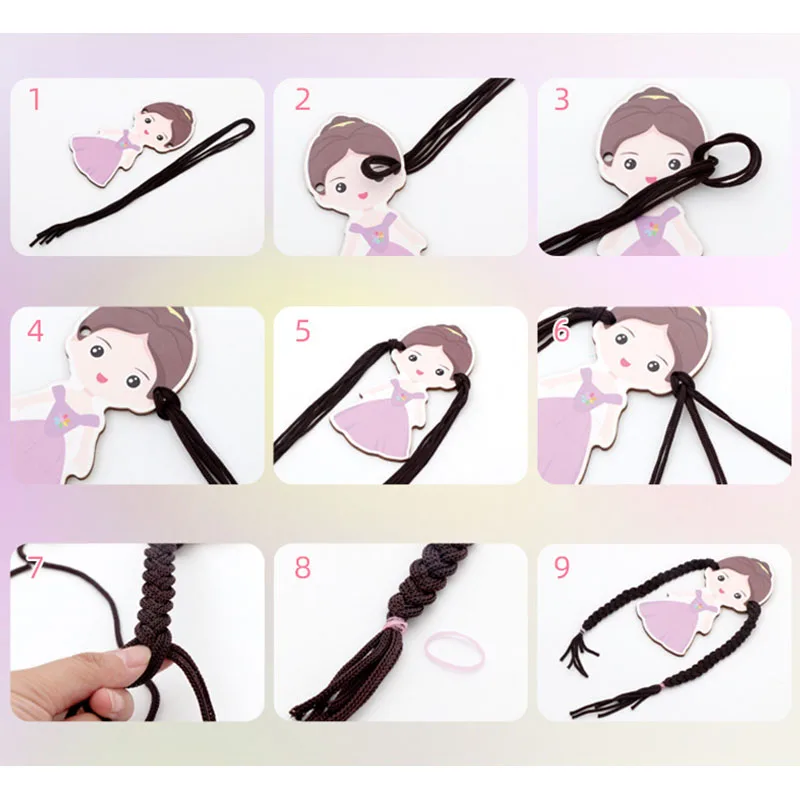 1

2

3

4

5

6

7

8

9