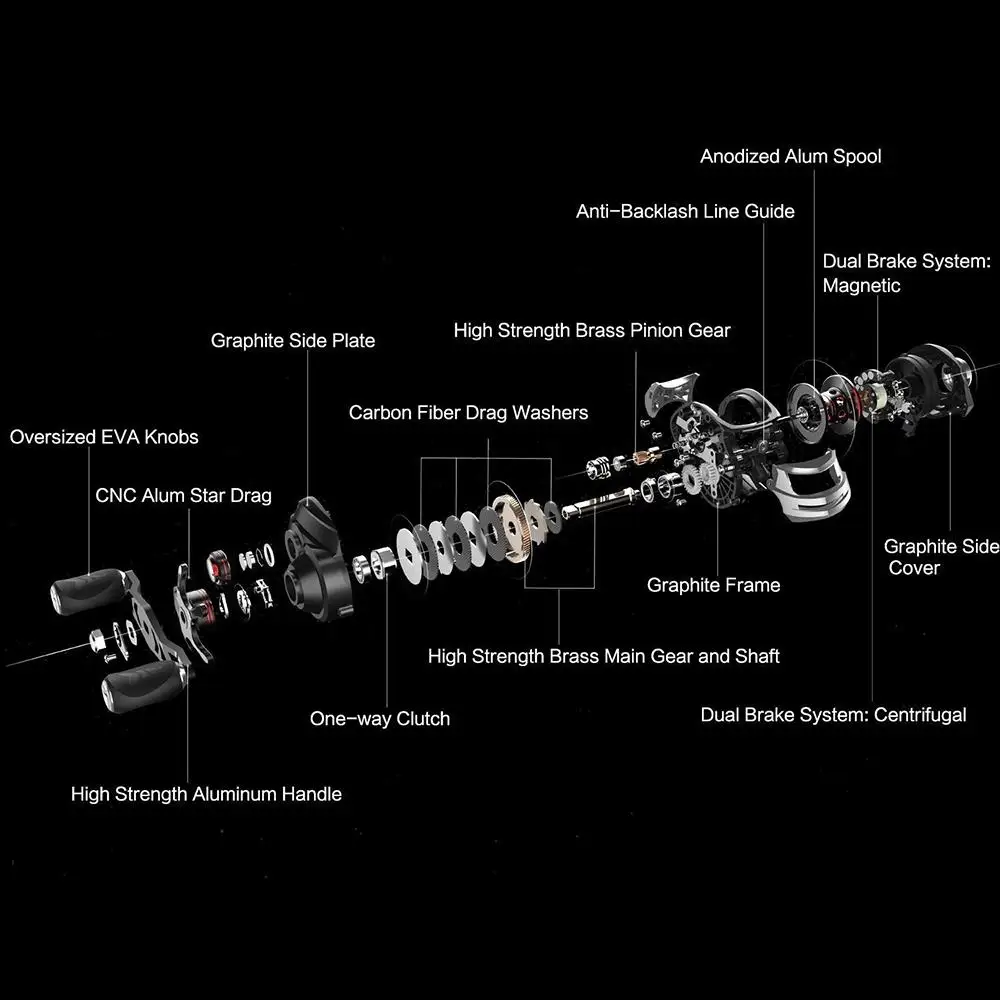 Anodized Alum Spool

Anti-Backlash Line Guide

Dual Brake System: Magnetic

High Strength Brass Pinion Gear

Graphite Side Plate

Carbon Fiber Drag Washers

Oversized EVA Knobs

CNC Alum Star Drag

Graphite Side Cover

Graphite Frame

High Strength Brass Main Gear and Shaft

One-way Clutch

Dual Brake System: Centrifugal

High Strength Aluminum Handle