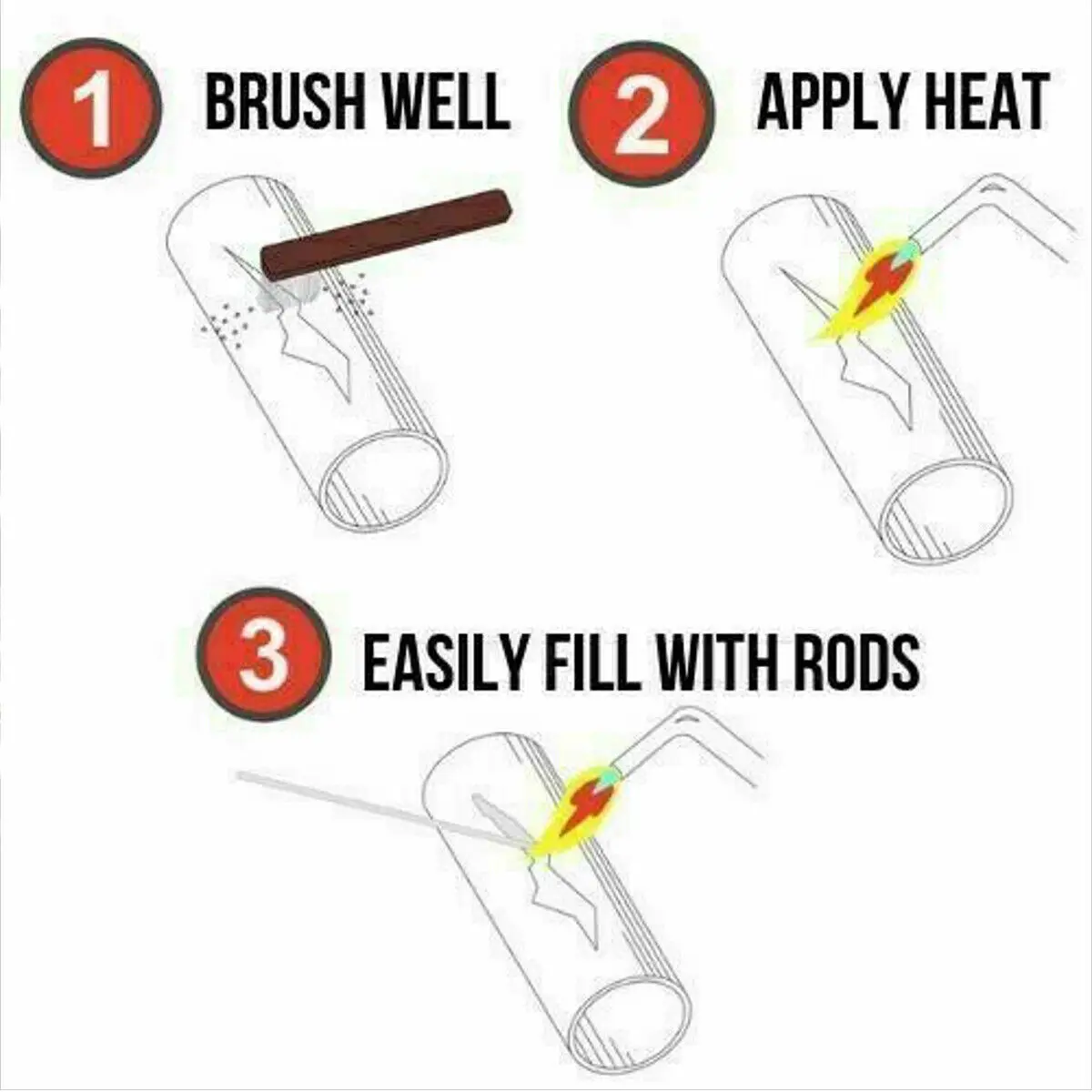 1 BRUSH WELL

2 APPLY HEAT

3 EASILY FILL WITH RODS