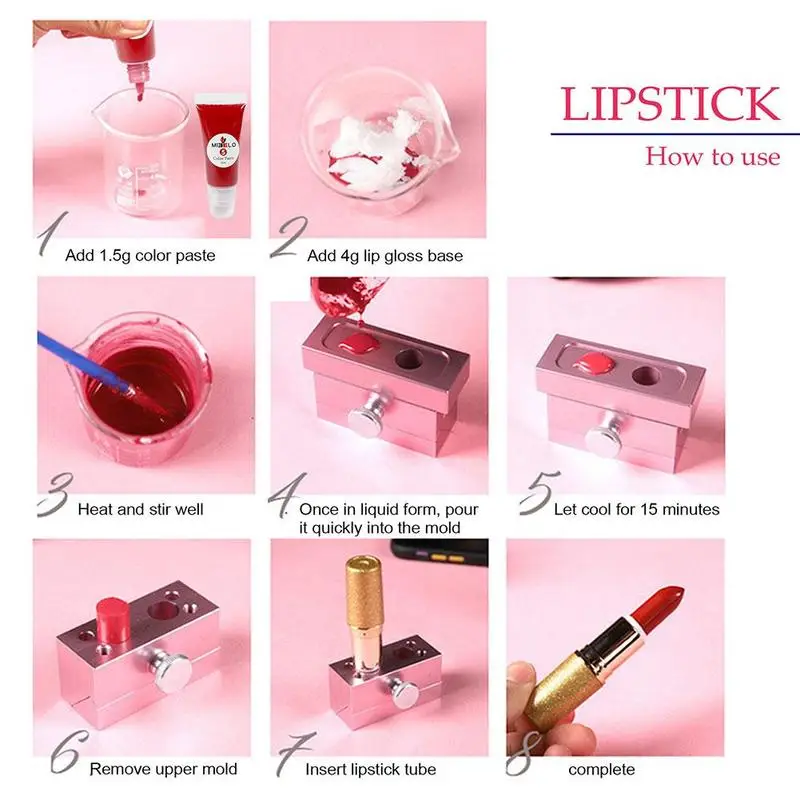 LIPSTICK
How to use

MIBELO
Color Paste

1 Add 1.5g color paste

2 Add 4g lip gloss base

3 Heat and stir well

4 Once in liquid form, pour it quickly into the mold

5 Let cool for 15 minutes

6 Remove upper mold

7 Insert lipstick tube

8 complete