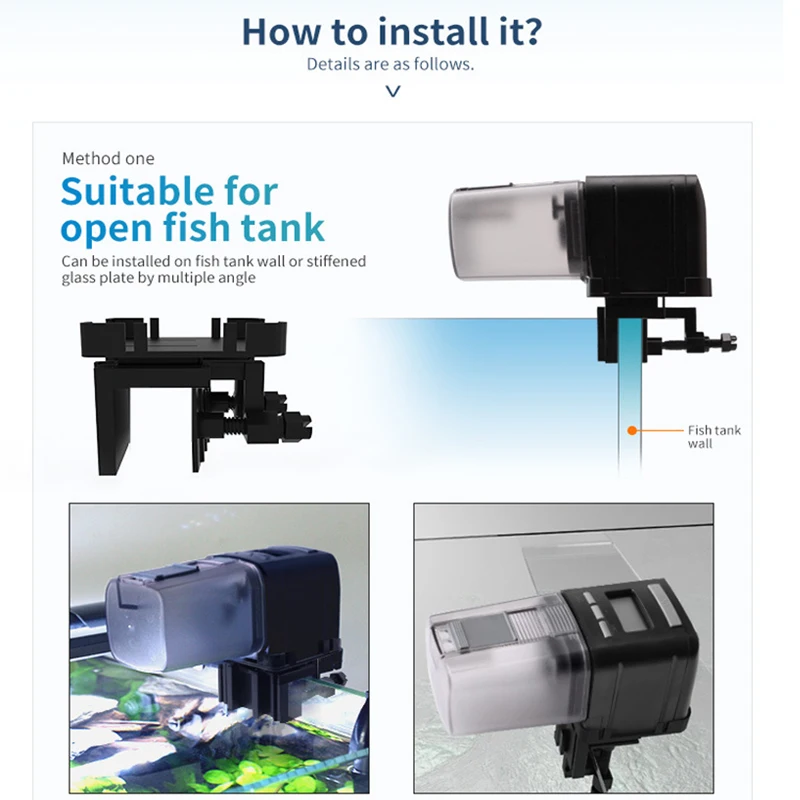 How to install it?
Details are as follows.

Method one
Suitable for open fish tank
Can be installed on fish tank wall or stiffened glass plate by multiple angle

Fish tank wall