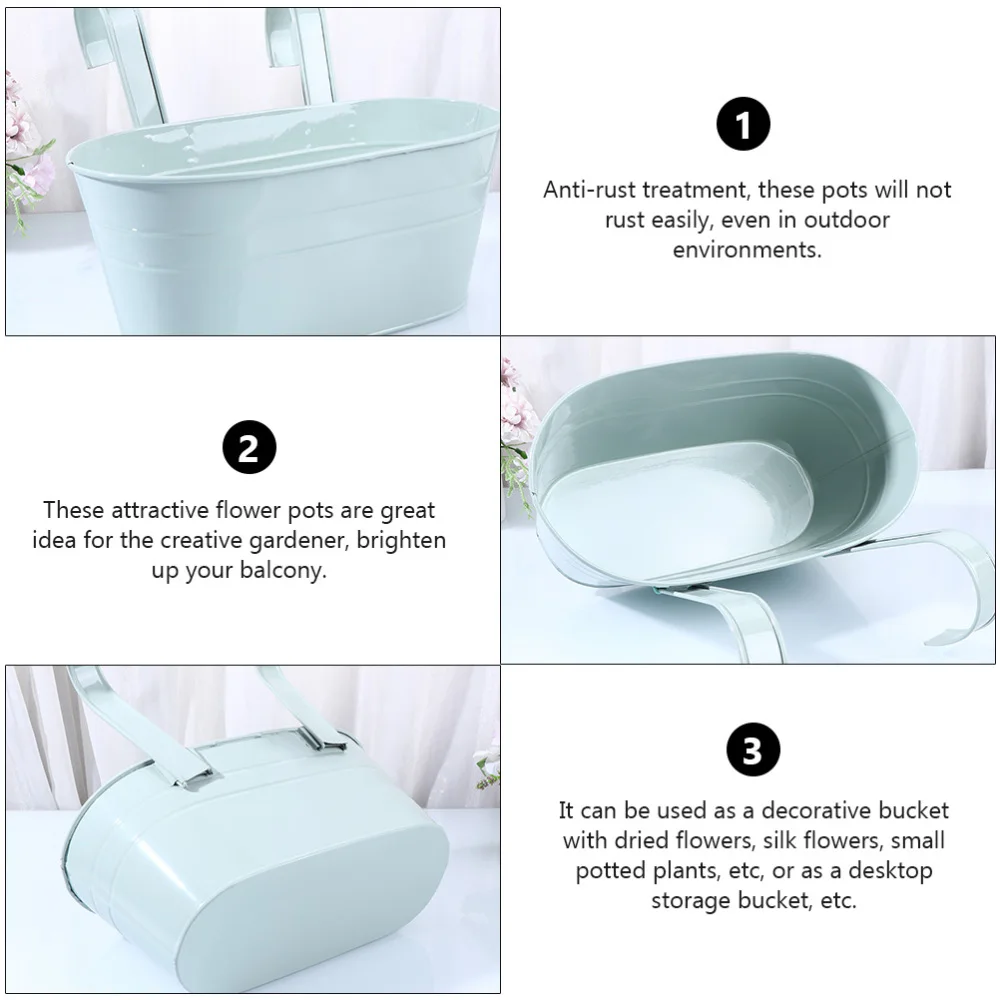 1

Anti-rust treatment, these pots will not rust easily, even in outdoor environments.

2

These attractive flower pots are great idea for the creative gardener, brighten up your balcony.

3

It can be used as a decorative bucket with dried flowers, silk flowers, small potted plants, etc, or as a desktop storage bucket, etc.