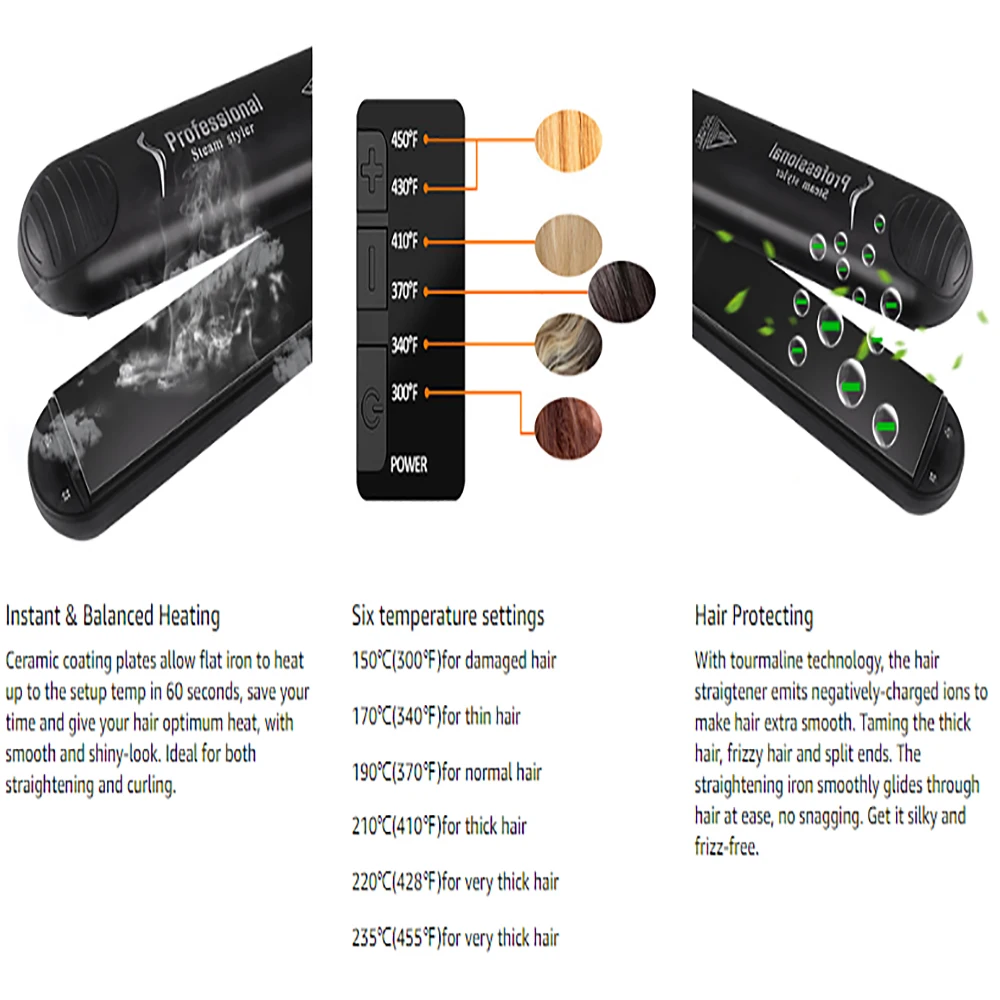 Professional
Steam styler

450°F
430°F
410°F
370°F
340°F
300°F
POWER

Professional
Steam styler

Instant & Balanced Heating

Ceramic coating plates allow flat iron to heat up to the setup temp in 60 seconds, save your time and give your hair optimum heat, with smooth and shiny-look. Ideal for both straightening and curling.

Six temperature settings

150°C(300°F)for damaged hair

170°C(340°F)for thin hair

190°C(370°F)for normal hair

210°C(410°F)for thick hair

220°C(428°F)for very thick hair

235°C(455°F)for very thick hair

Hair Protecting

With tourmaline technology, the hair straigtener emits negatively-charged ions to make hair extra smooth. Taming the thick hair, frizzy hair and split ends. The straightening iron smoothly glides through hair at ease, no snagging. Get it silky and frizz-free.